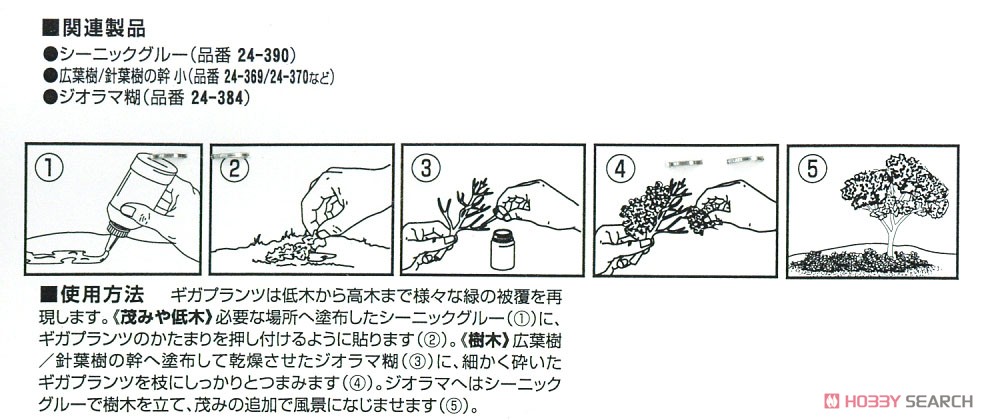 ■関連製品
●シーニックグルー(品番 24-390)
●広葉樹/針葉樹の幹 小(品番 24-369/24-370など)
●ジオラマ糊(品番 24-384)

①

②

③

④

⑤

■使用方法　ギガプランツは低木から高木まで様々な緑の被覆を再現します。《茂みや低木》必要な場所へ塗布したシーニックグルー(①)に、ギガプランツのかたまりを押し付けるように貼ります(②)。《樹木》広葉樹/針葉樹の幹へ塗布して乾燥させたジオラマ糊(③)に、細かく砕いたギガプランツを枝にしっかりとつまみます(④)。ジオラマへはシーニックグルーで樹木を立て、茂みの追加で風景になじませます(⑤)。

HOBBY SEARCH