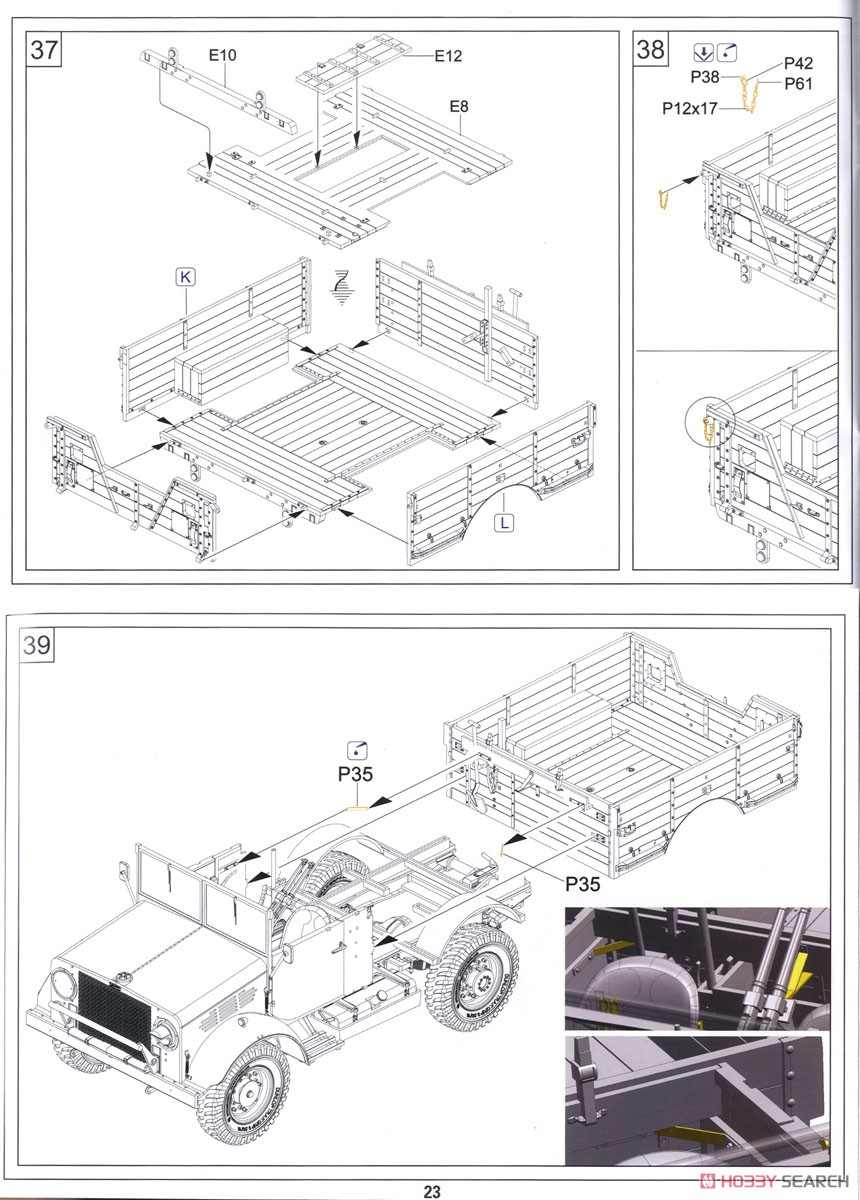 37

E10

E12

E8

K

L

38

P42

P38

P61

P12x17

39

P35

P35

23

HOBBY SEARCH