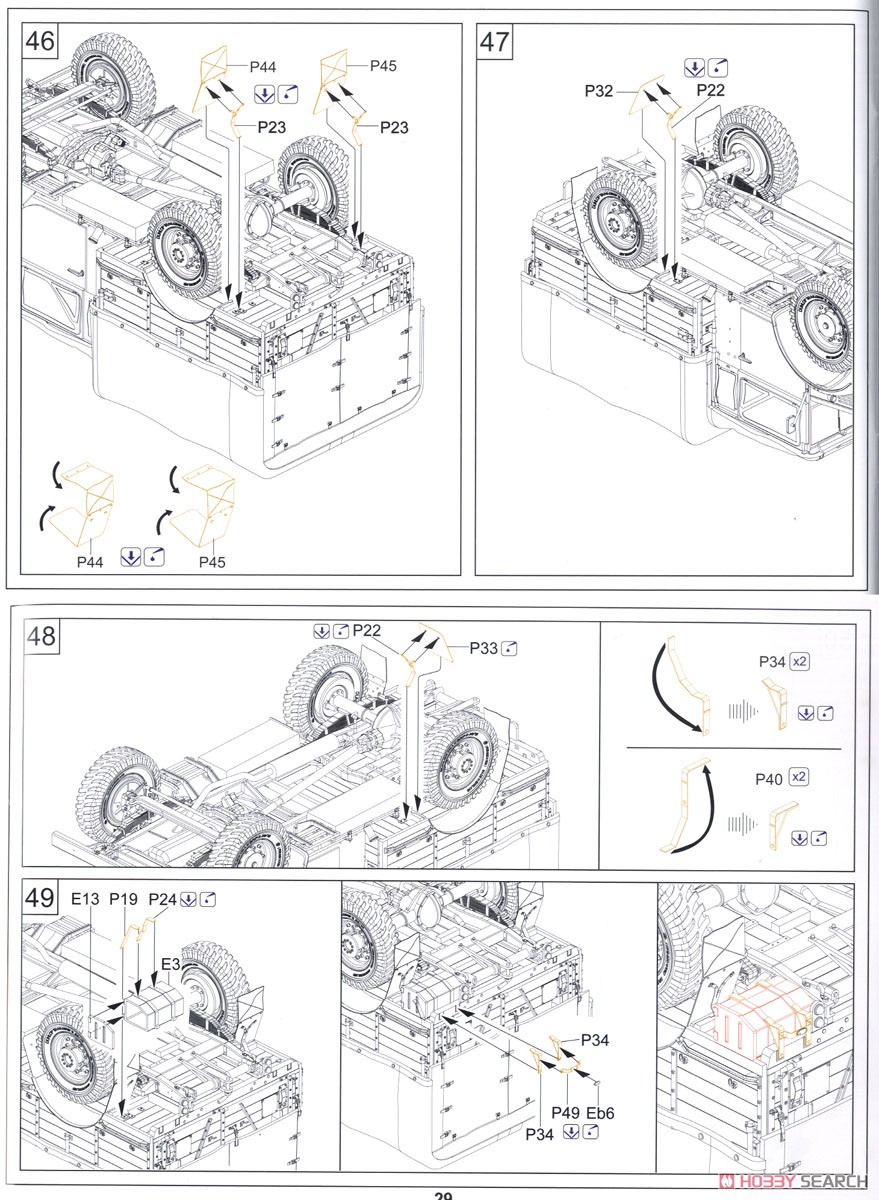 46

P44

P45

P23

P23

P44

P45

47

P32

P22

48

P22

P33

P34 x2

P40 x2

49

E13 P19 P24

E3

P34

P49 Eb6

P34

HOBBY SEARCH

29