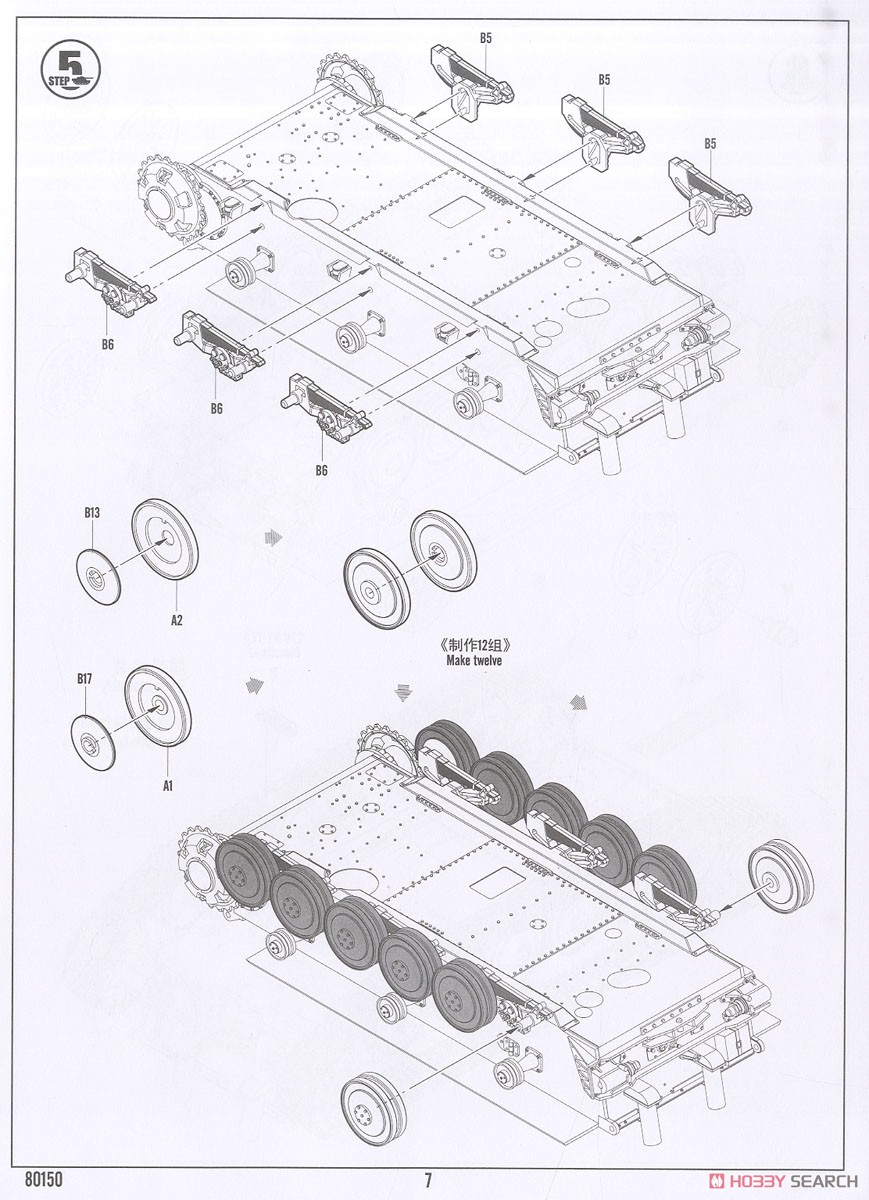 5
STEP

B5
B5
B5
B6
B6
B6

B13
A2

《制作12组》
Make twelve

B17
A1

80150
7
HOBBY SEARCH