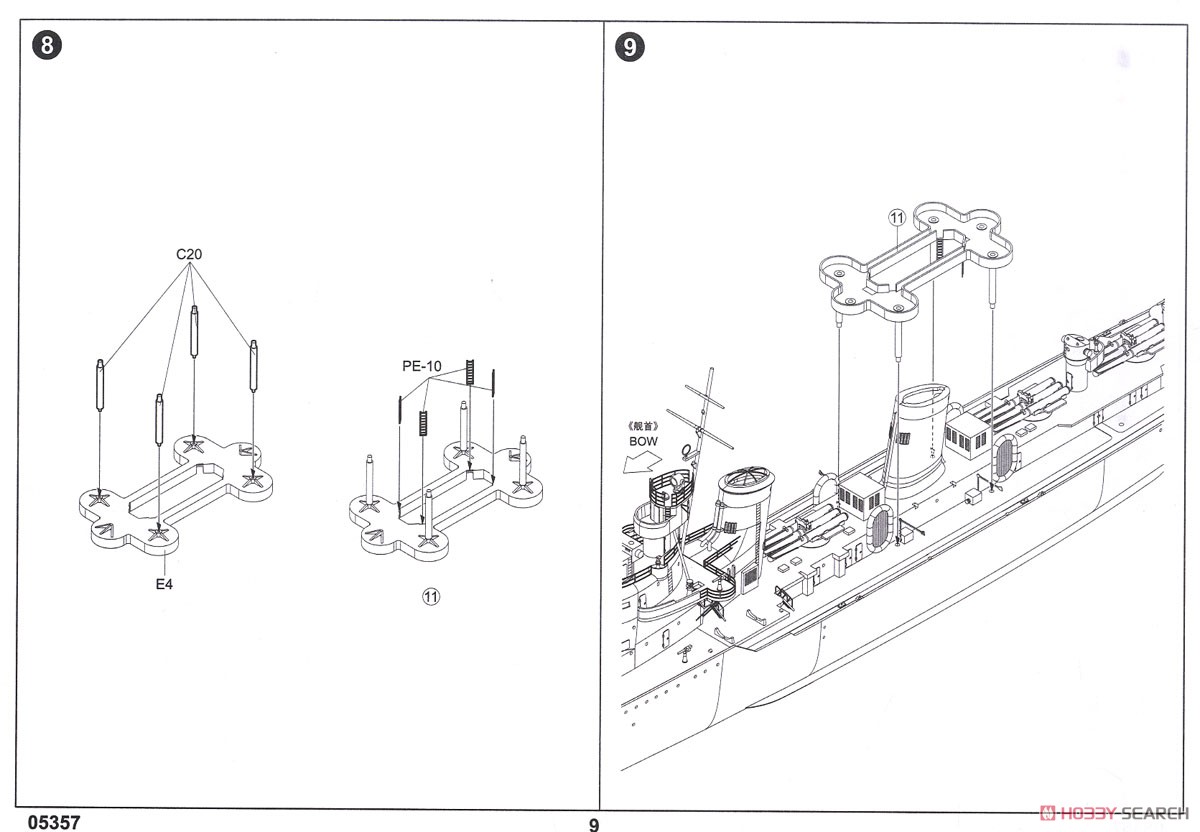 8

C20

E4

PE-10

11

9

11

《舰首》
BOW

05357

9

HOBBY SEARCH