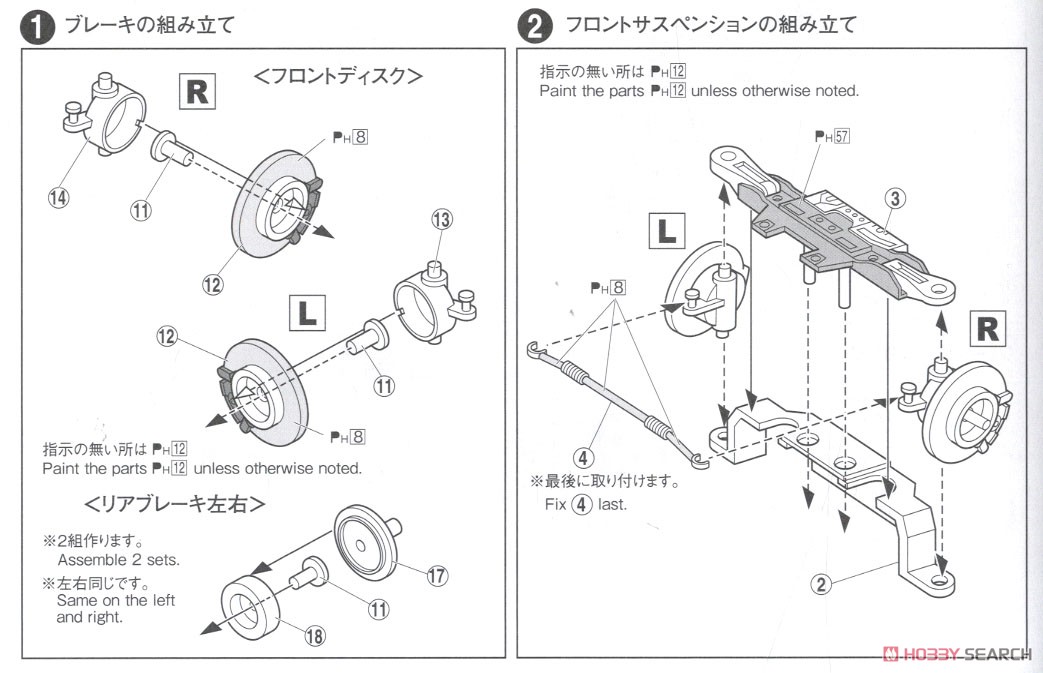 1 ブレーキの組み立て

R

<フロントディスク>

PH 8

14

11

12

13

L

12

11

PH 8

指示の無い所は PH 12
Paint the parts PH 12 unless otherwise noted.

<リアブレーキ左右>

※2組作ります。
Assemble 2 sets.

※左右同じです。
Same on the left and right.

17

11

18

2 フロントサスペンションの組み立て

指示の無い所は PH 12
Paint the parts PH 12 unless otherwise noted.

PH 57

3

L

PH 8

R

4

※最後に取り付けます。
Fix 4 last.

2

HOBBY SEARCH