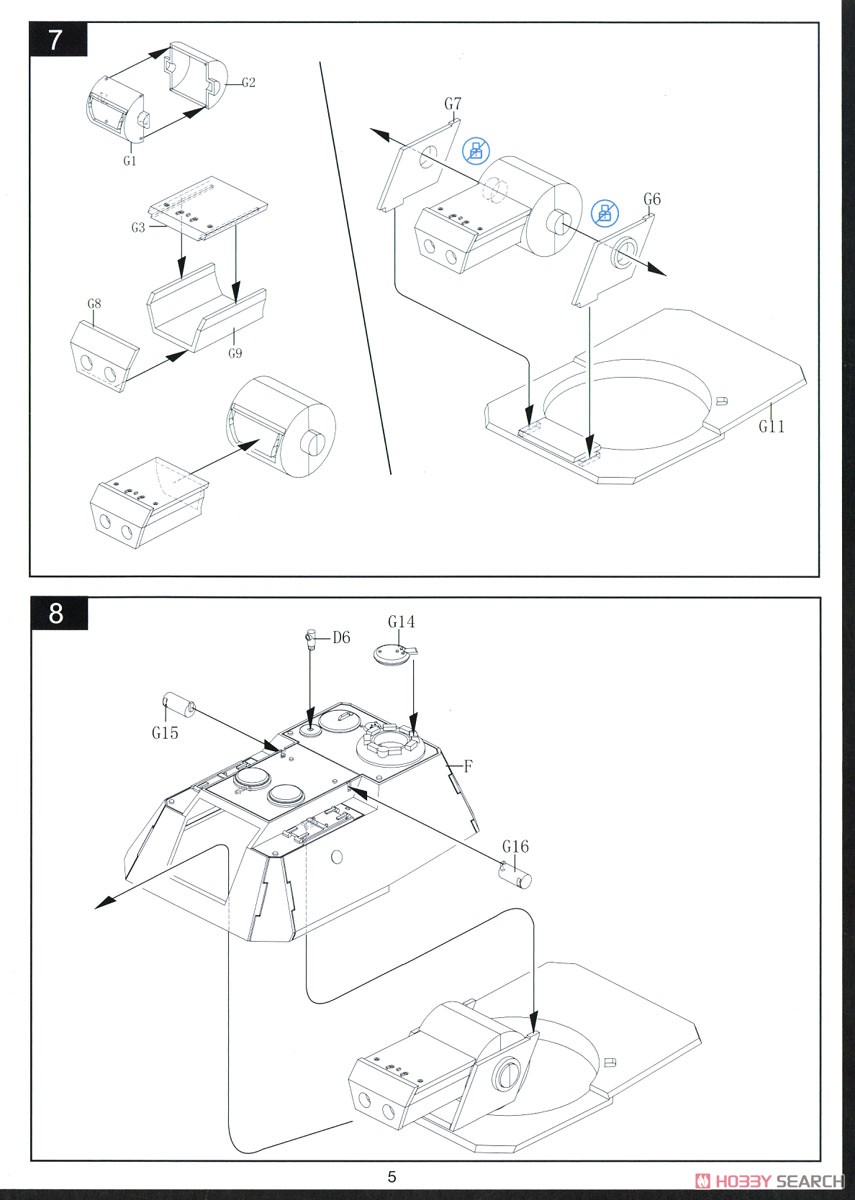 7

G2

G1

G3

G8

G9

G7

G6

G11

8

D6

G14

G15

F

G16

5

HOBBY SEARCH