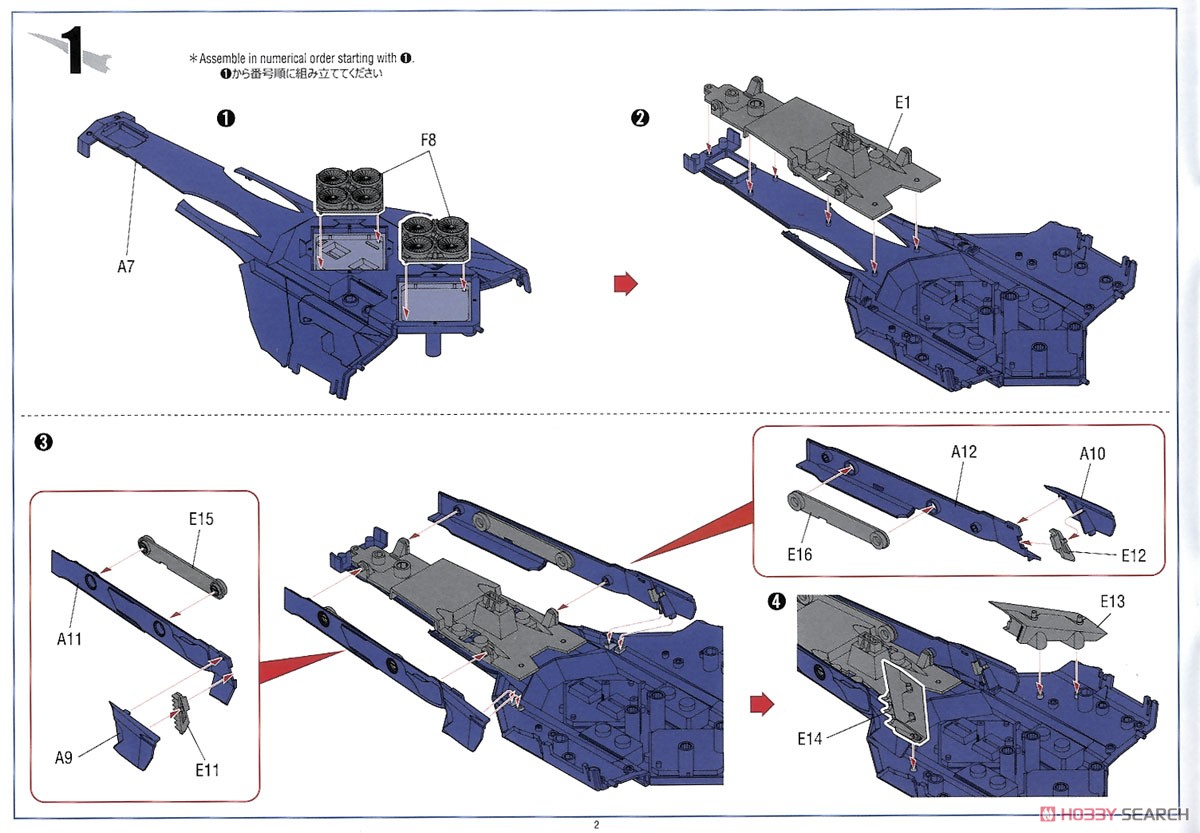 1

＊Assemble in numerical order starting with ❶.
❶から番号順に組み立ててください

❶

F8

A7

❷

E1

❸

E15

A11

A9

E11

A12

A10

E16

E12

❹

E13

E14

2

HOBBY SEARCH