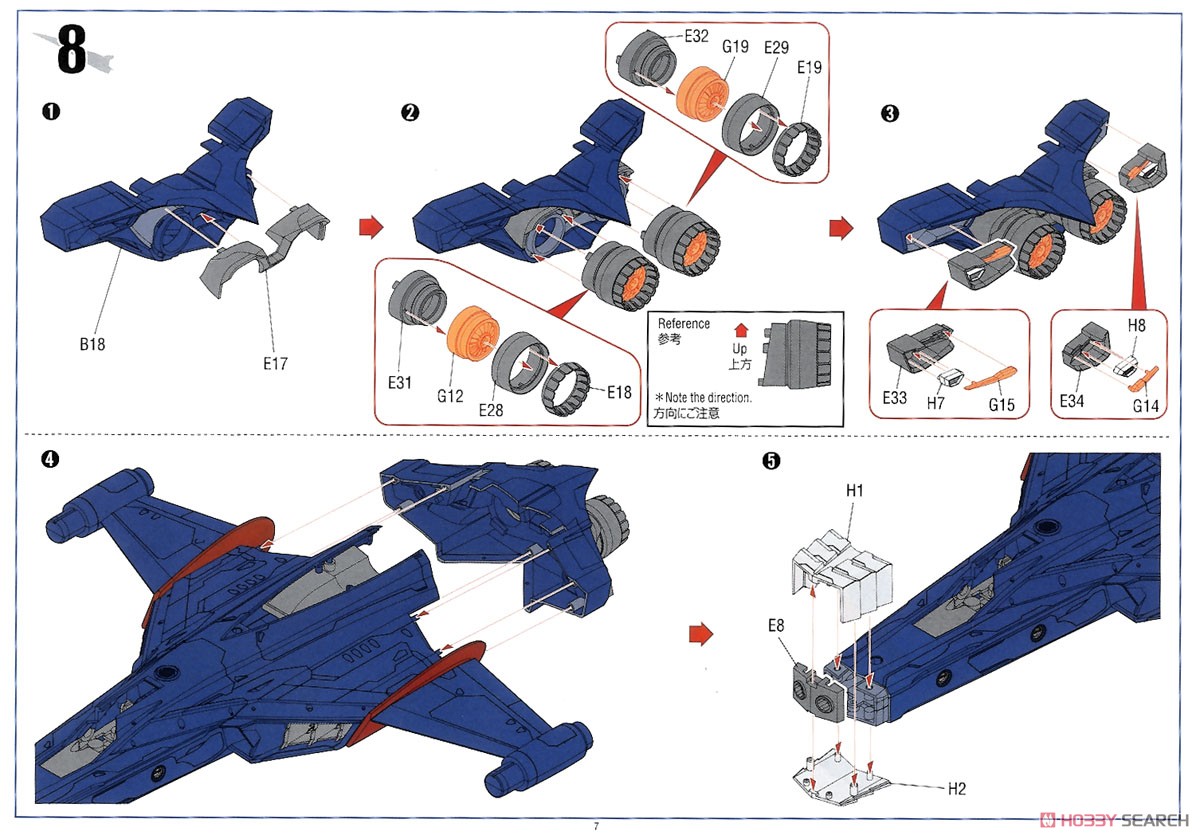 8

❶

B18

E17

❷

E32
G19
E29
E19

E31
G12
E28
E18

Reference
参考
Up
上方
＊Note the direction.
方向にご注意

❸

E33
H7
G15

H8
E34
G14

❹

❺

H1

E8

H2

7

HOBBY SEARCH