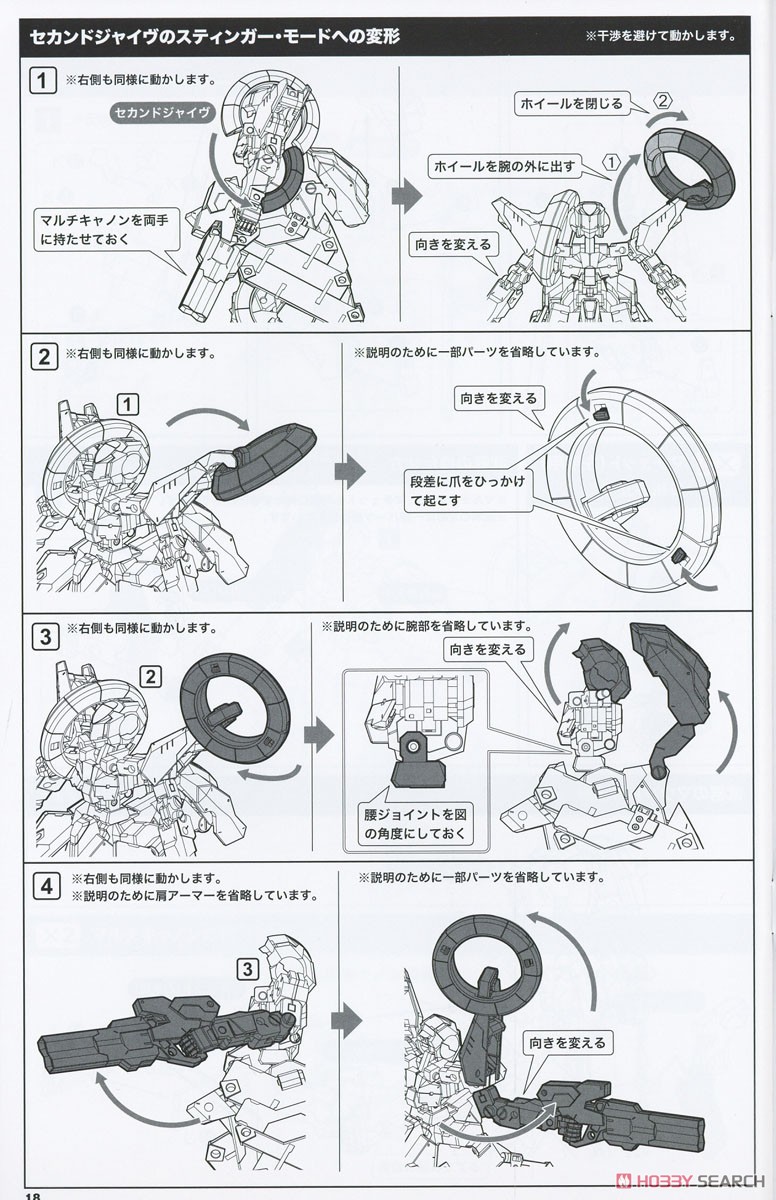 セカンドジャイヴのスティンガー・モードへの変形

※干渉を避けて動かします。

1
※右側も同様に動かします。
セカンドジャイヴ
マルチキャノンを両手に持たせておく

ホイールを閉じる ②
ホイールを腕の外に出す ①
向きを変える

2
※右側も同様に動かします。
1

※説明のために一部パーツを省略しています。
向きを変える
段差に爪をひっかけて起こす

3
※右側も同様に動かします。
2

※説明のために腕部を省略しています。
向きを変える
腰ジョイントを図の角度にしておく

4
※右側も同様に動かします。
※説明のために肩アーマーを省略しています。
3

※説明のために一部パーツを省略しています。
向きを変える

18

HOBBY SEARCH