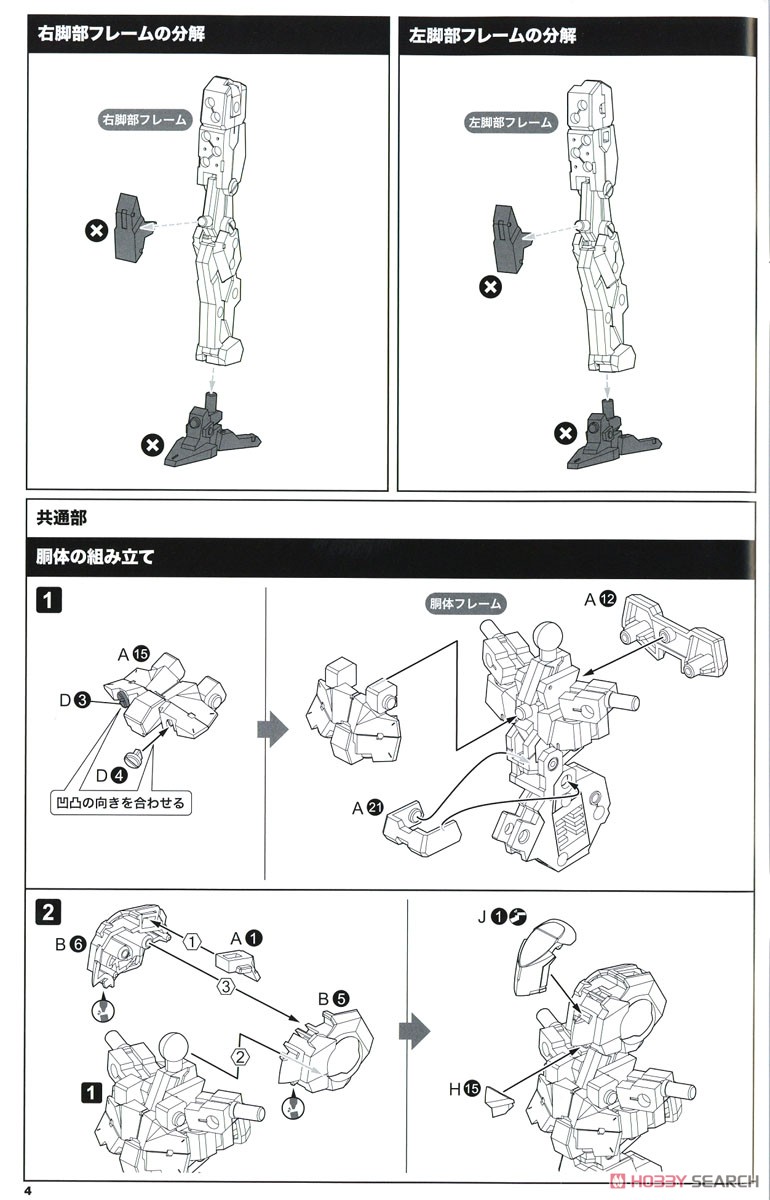 右脚部フレームの分解

右脚部フレーム

左脚部フレームの分解

左脚部フレーム

共通部

胴体の組み立て

1

A 15

D 3

D 4

凹凸の向きを合わせる

胴体フレーム

A 12

A 21

2

B 6

1

A 1

3

B 5

2

1

J 1

H 15

4

HOBBY SEARCH