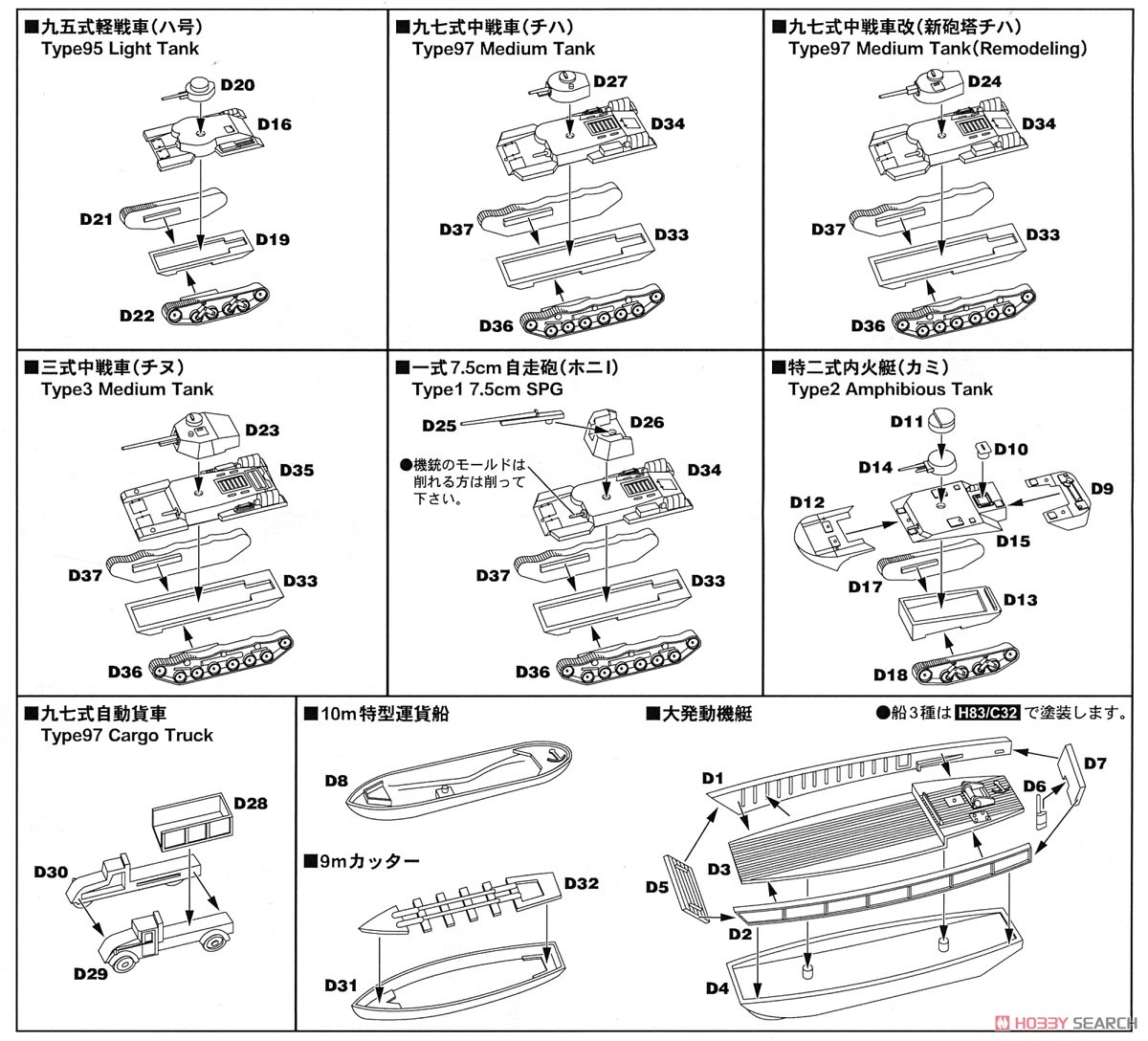 ■九五式軽戦車(ハ号)
Type95 Light Tank

D20
D16
D21
D19
D22

■九七式中戦車(チハ)
Type97 Medium Tank

D27
D34
D37
D33
D36

■九七式中戦車改(新砲塔チハ)
Type97 Medium Tank(Remodeling)

D24
D34
D37
D33
D36

■三式中戦車(チヌ)
Type3 Medium Tank

D23
D35
D37
D33
D36

■一式7.5cm自走砲(ホニI)
Type1 7.5cm SPG

D25
D26
●機銃のモールドは削れる方は削って下さい。
D34
D37
D33
D36

■特二式内火艇(カミ)
Type2 Amphibious Tank

D11
D10
D14
D9
D12
D15
D17
D13
D18

■九七式自動貨車
Type97 Cargo Truck

D28
D30
D29

■10m特型運貨船

D8

■9mカッター

D32
D31

■大発動機艇

●船3種は H83/C32 で塗装します。

D1
D7
D6
D3
D5
D2
D4

HOBBY SEARCH