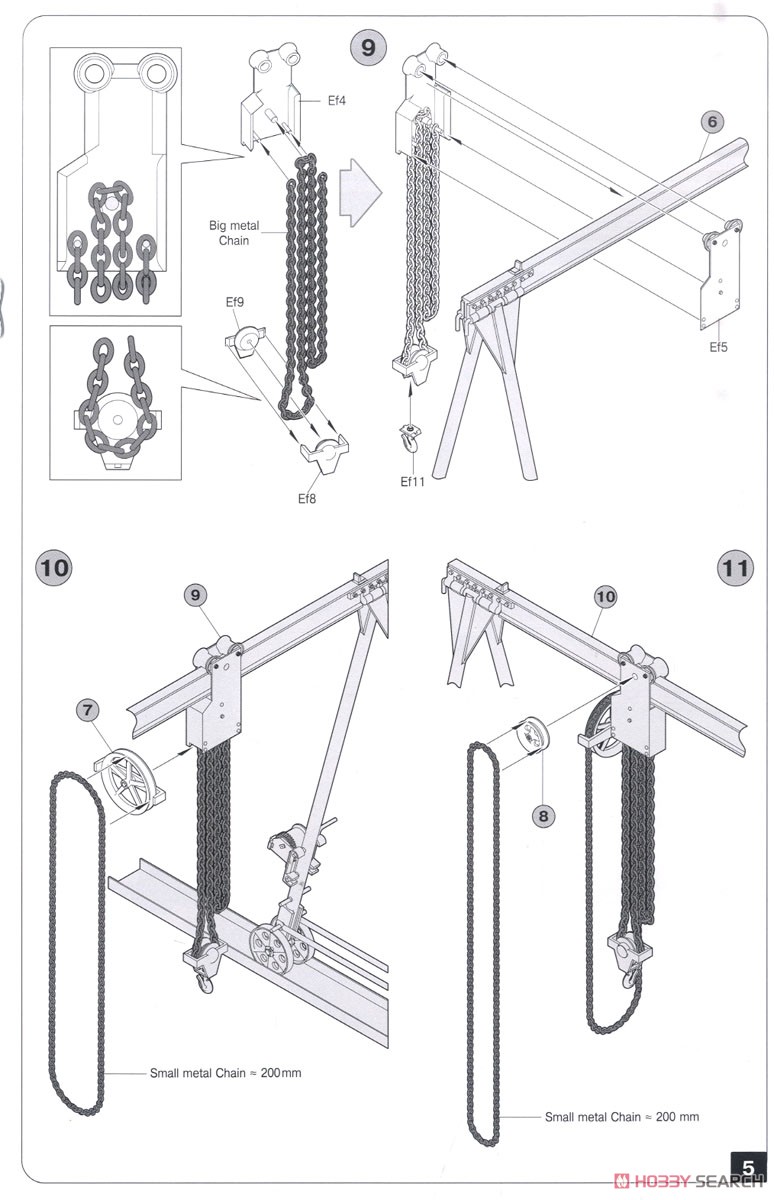 9

Ef4

Big metal Chain

Ef9

Ef8

6

Ef5

Ef11

10

9

7

Small metal Chain ≈ 200mm

11

10

8

Small metal Chain ≈ 200 mm

5

HOBBY SEARCH