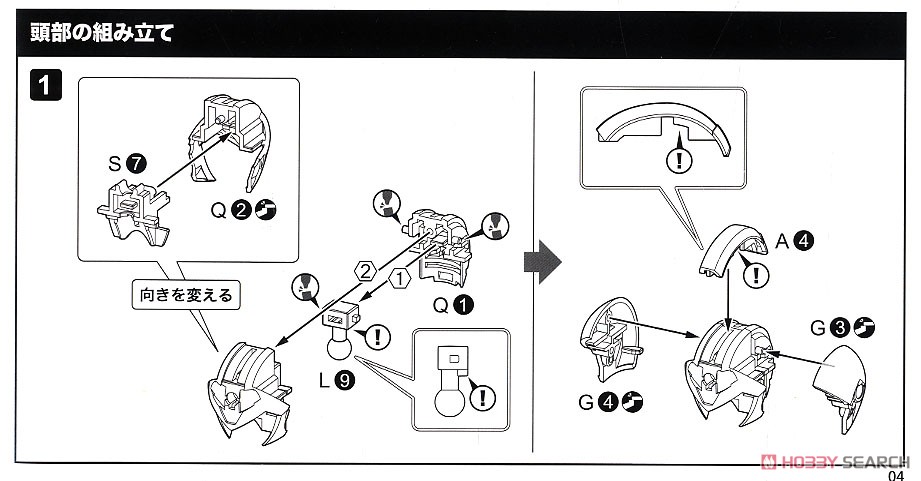 頭部の組み立て

1

S 7

Q 2

向きを変える

2

1

Q 1

L 9

A 4

G 3

G 4

HOBBY SEARCH

04