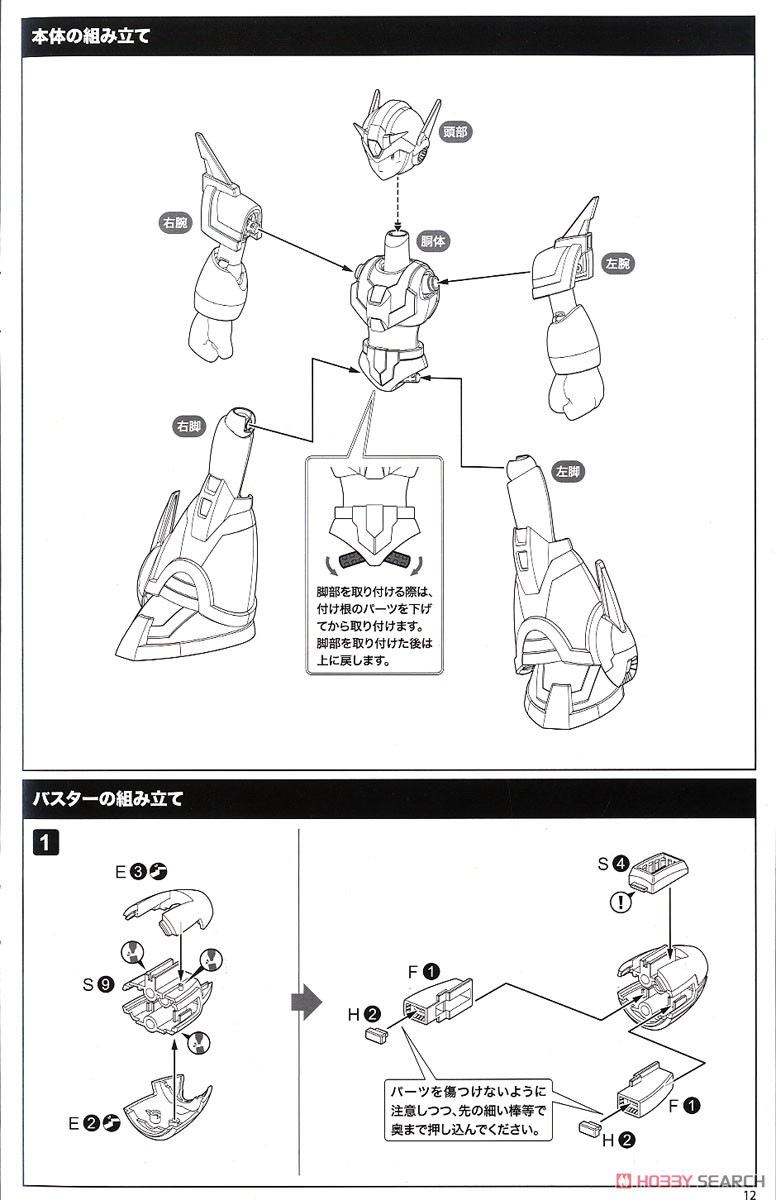 本体の組み立て

頭部

右腕

胴体

左腕

右脚

左脚

脚部を取り付ける際は、付け根のパーツを下げてから取り付けます。脚部を取り付けた後は上に戻します。

バスターの組み立て

1

E ❸

S ❾

E ❷

S ❹

!

F ❶

H ❷

パーツを傷つけないように注意しつつ、先の細い棒等で奥まで押し込んでください。

F ❶

H ❷

HOBBY SEARCH

12