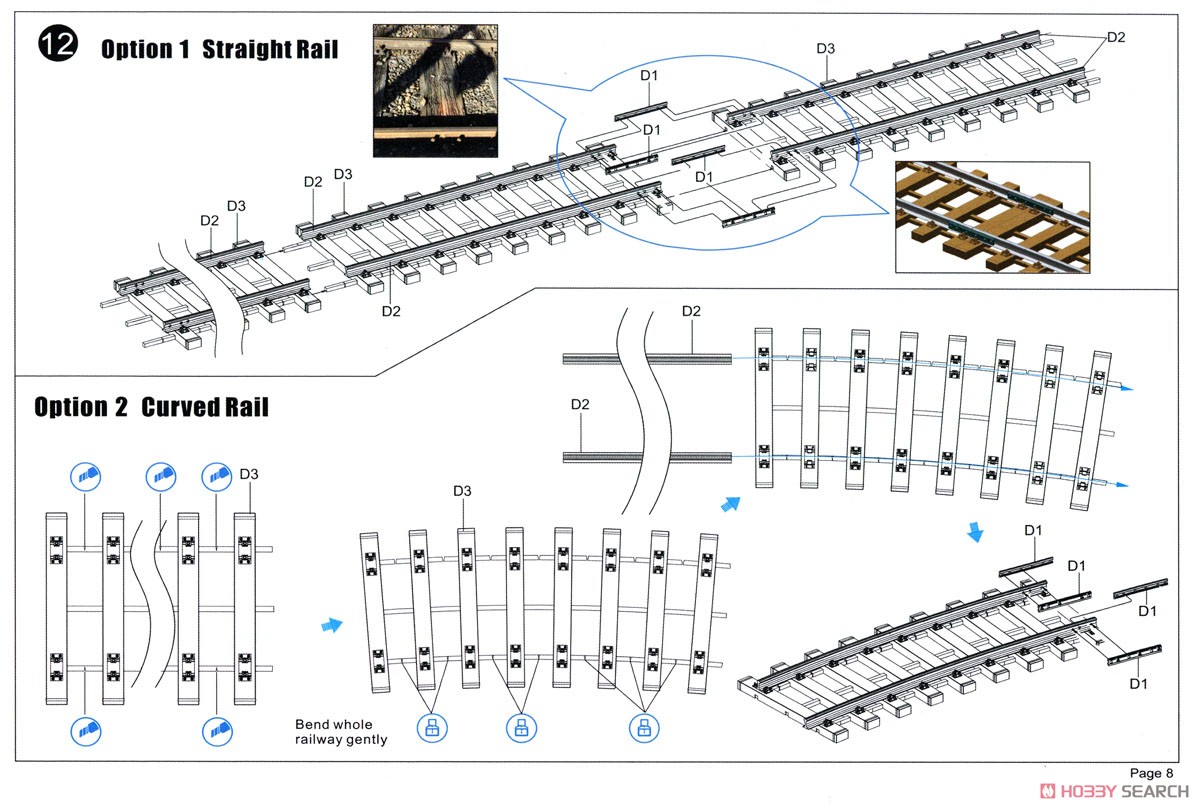 12 Option 1 Straight Rail

D3
D2
D1
D1
D1
D2
D3
D2
D3
D2

Option 2 Curved Rail

D2
D2
D3
D3
Bend whole railway gently
D1
D1
D1
D1

Page 8
HOBBY SEARCH