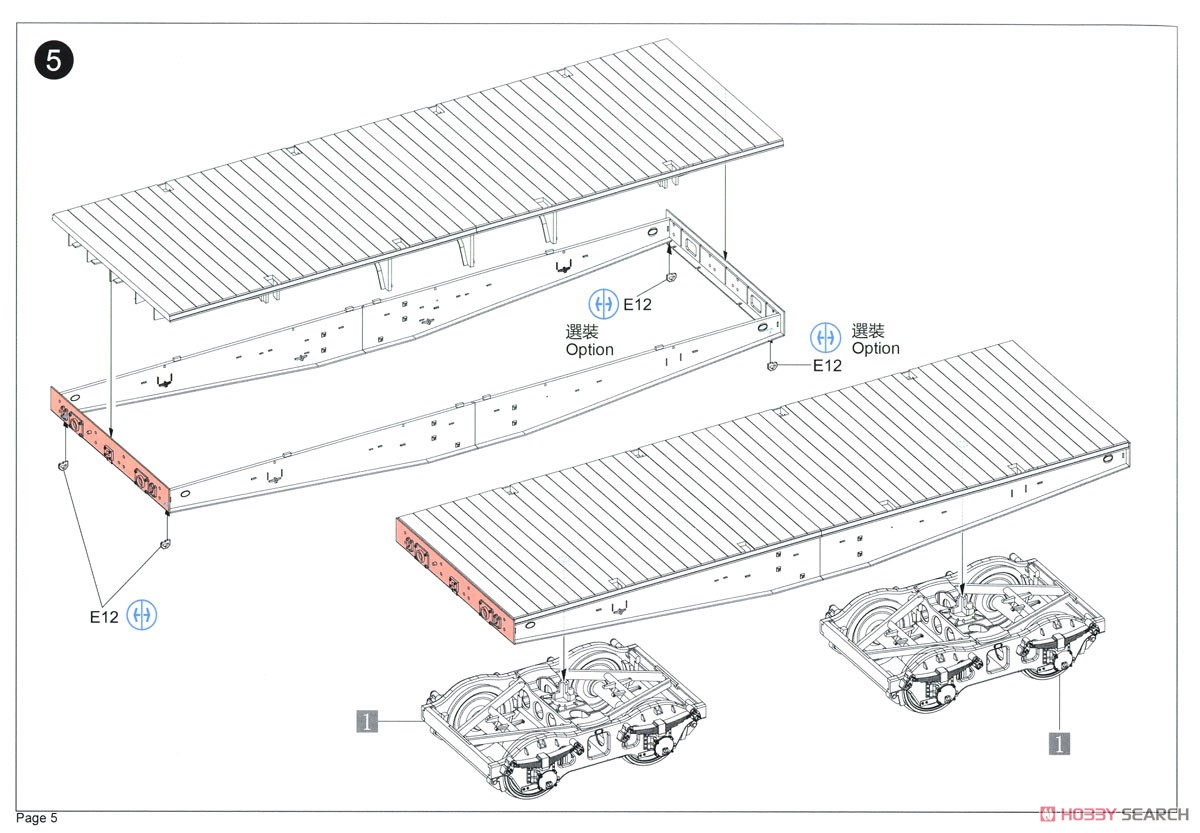 5

E12
選裝
Option

選裝
Option
E12

E12

1

1

Page 5

HOBBY SEARCH