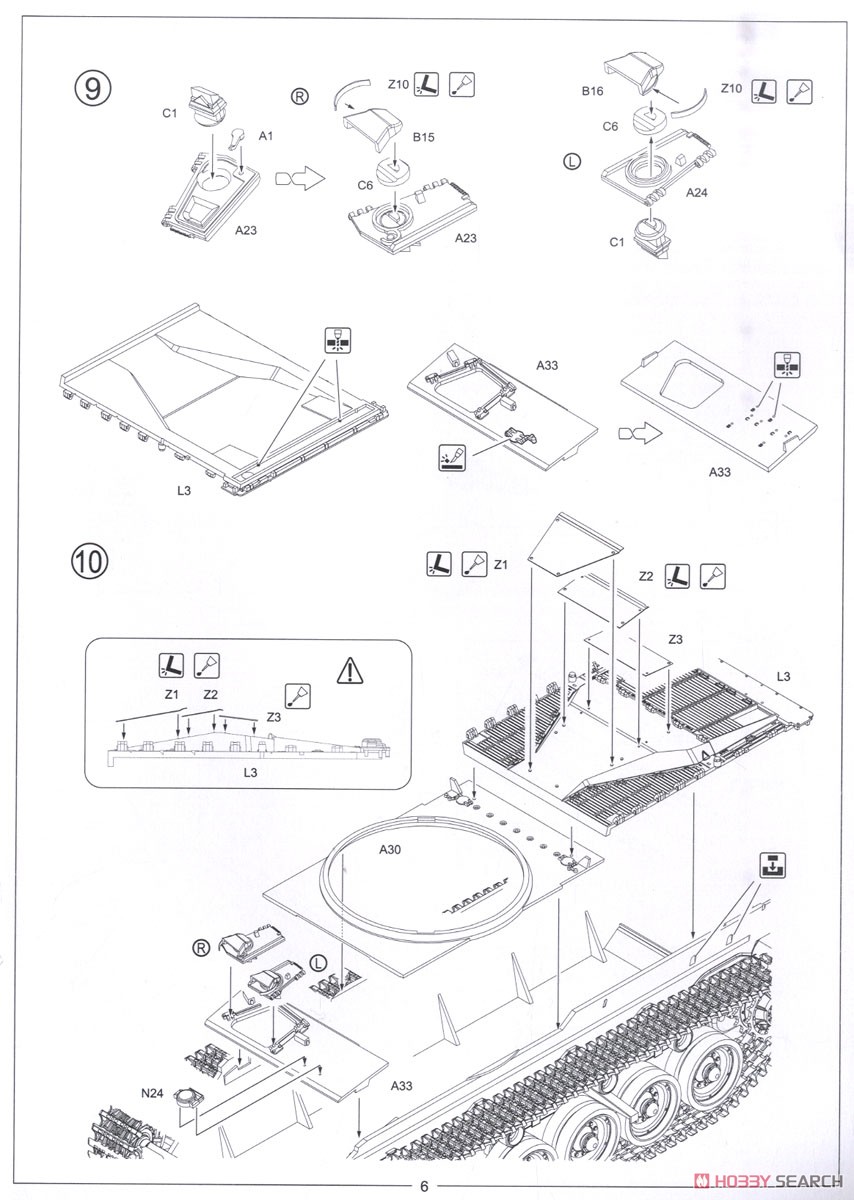 9

C1
A1
A23

R
Z10
B15
C6
A23

B16
Z10
C6
L
A24
C1

L3

A33

A33

10

Z1

Z2

Z3

L3

Z1 Z2
Z3
L3

A30

R
L

N24

A33

6

HOBBY SEARCH