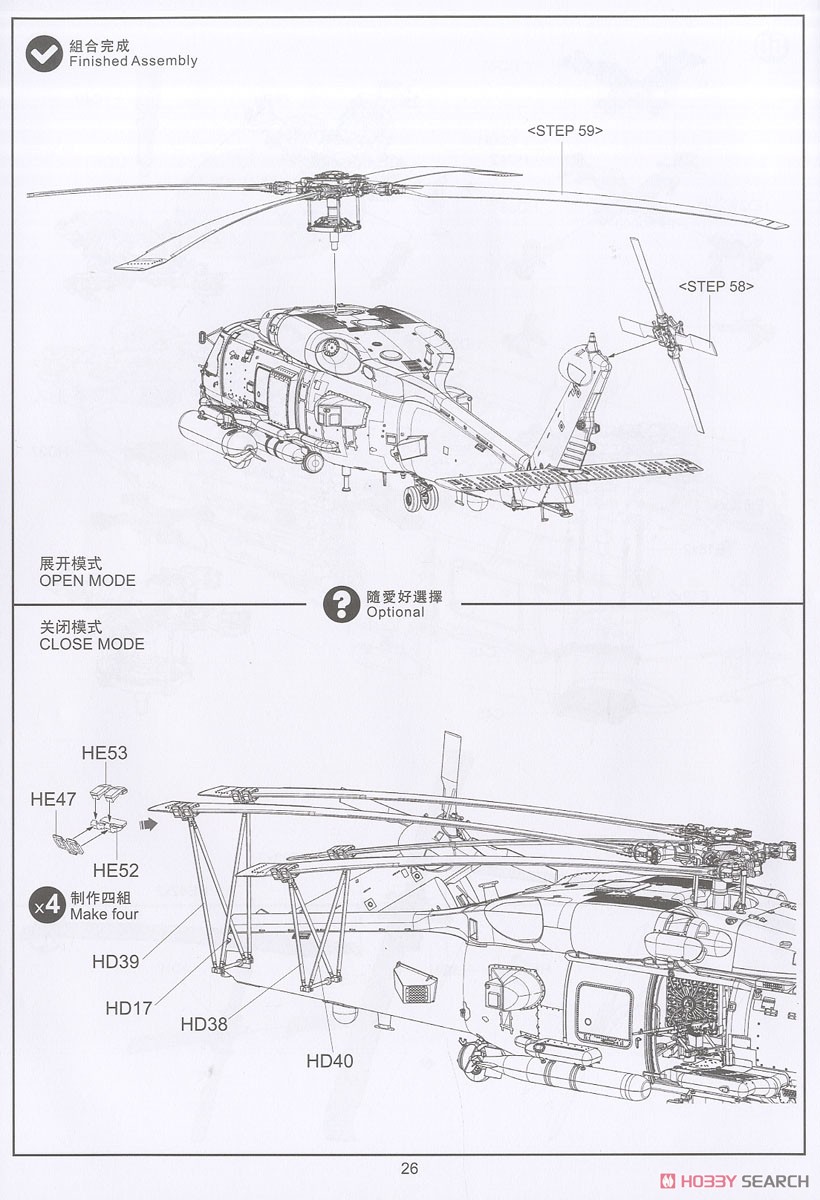 組合完成
Finished Assembly

<STEP 59>

<STEP 58>

展开模式
OPEN MODE

隨愛好選擇
Optional

关闭模式
CLOSE MODE

HE53

HE47

HE52

x4 制作四組
Make four

HD39

HD17

HD38

HD40

26

HOBBY SEARCH