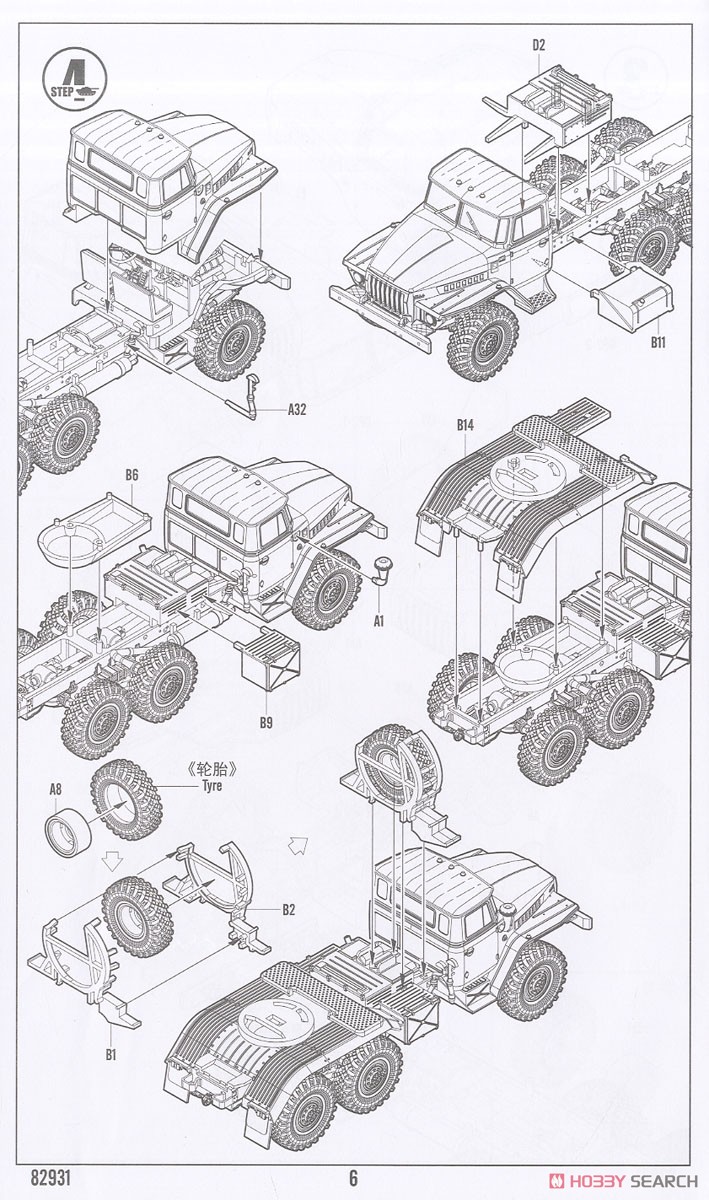 4
STEP

D2

B11

A32

B14

B6

A1

B9

《轮胎》
Tyre

A8

B2

B1

82931

6

HOBBY SEARCH