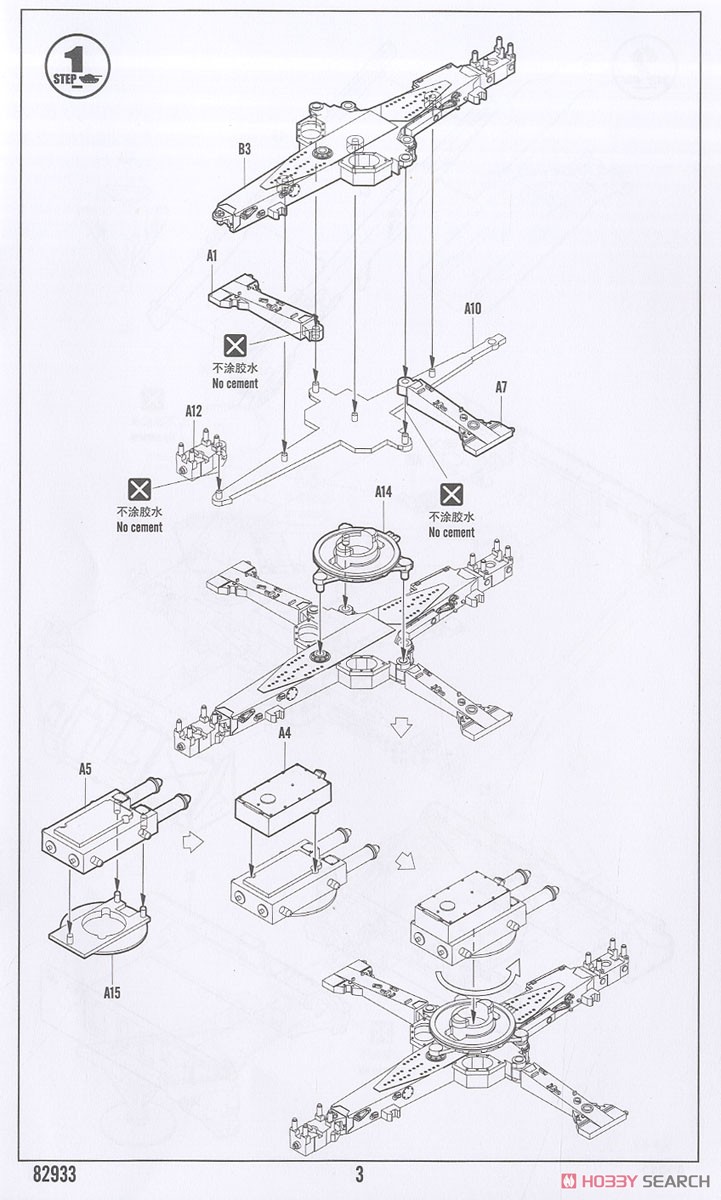 1
STEP

B3

A1

A10

不涂胶水
No cement

A7

A12

不涂胶水
No cement

A14

不涂胶水
No cement

A5

A4

A15

82933

3

HOBBY SEARCH