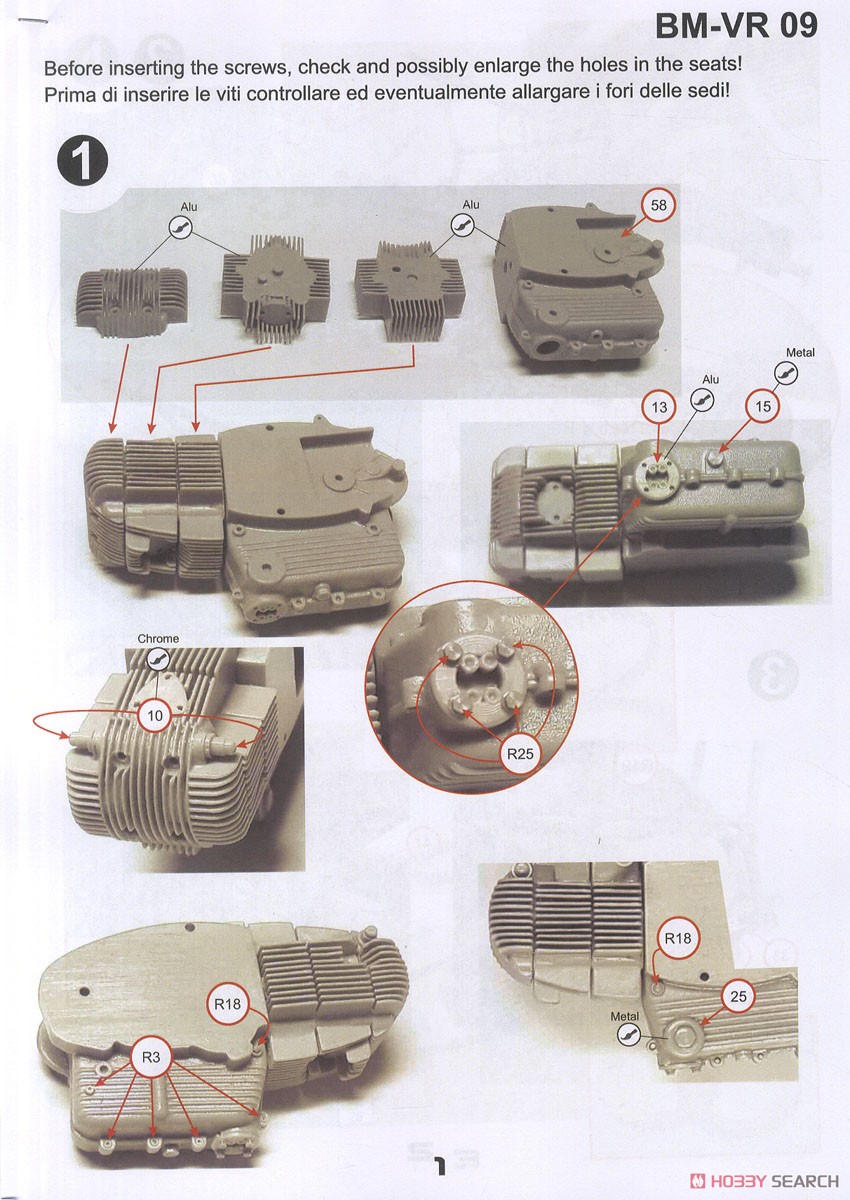 BM-VR 09

Before inserting the screws, check and possibly enlarge the holes in the seats!
Prima di inserire le viti controllare ed eventualmente allargare i fori delle sedi!

1

Alu

Alu

58

Alu

Metal

13

15

Chrome

10

R25

R18

25

Metal

R18

R3

1

HOBBY SEARCH