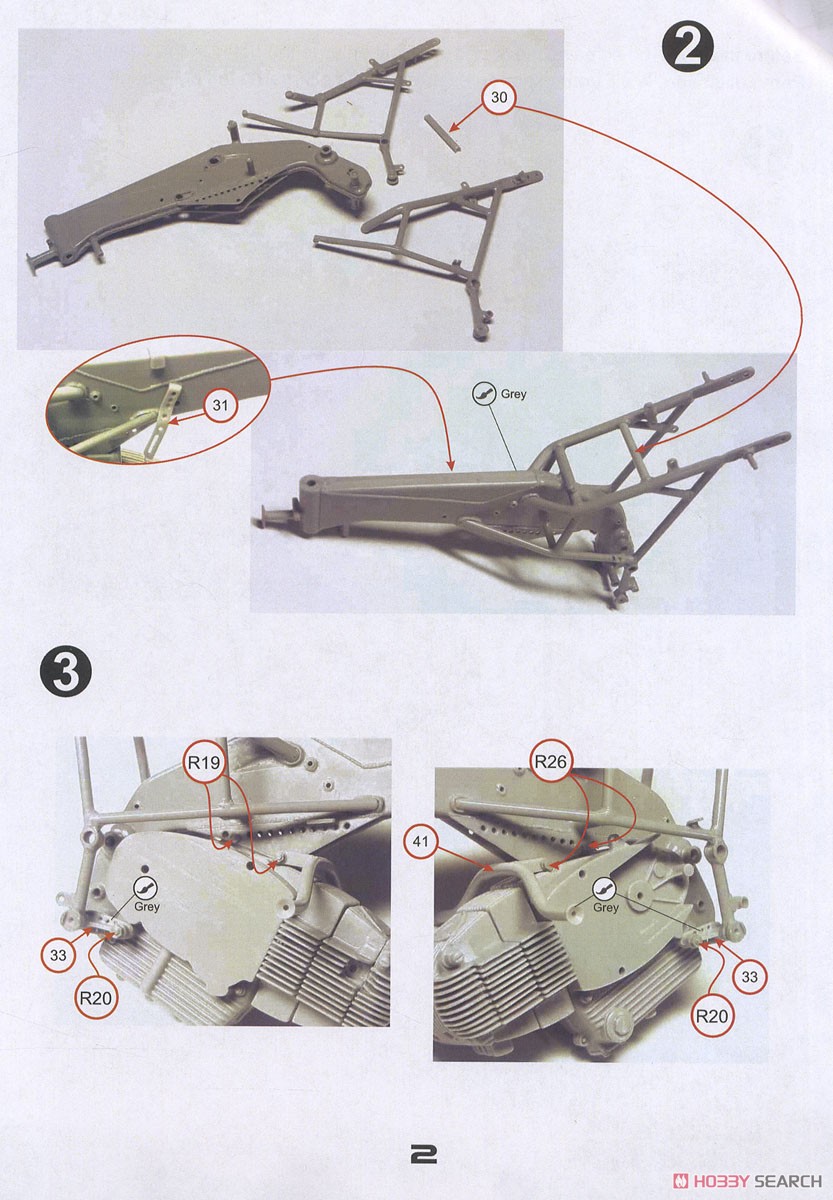 2

30

31

Grey

3

R19

Grey

33

R20

R26

41

Grey

33

R20

2

HOBBY SEARCH