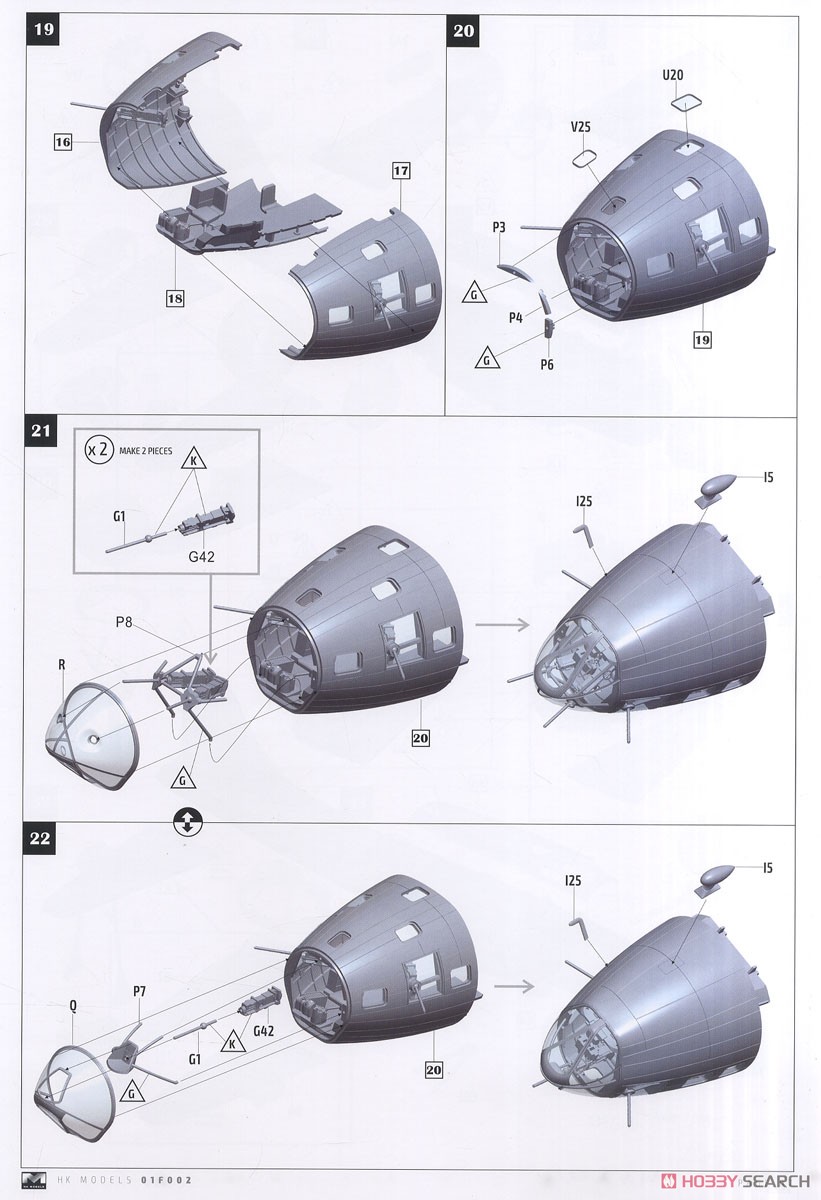 19
16
17
18

20
U20
V25
P3
G
P4
G
P6
19

21
x2 MAKE 2 PIECES
K
G1
G42
P8
R
G
20
I25
I5

22
Q
P7
G
G1
K
G42
20
I25
I5

HK MODELS 01F002
HOBBY SEARCH