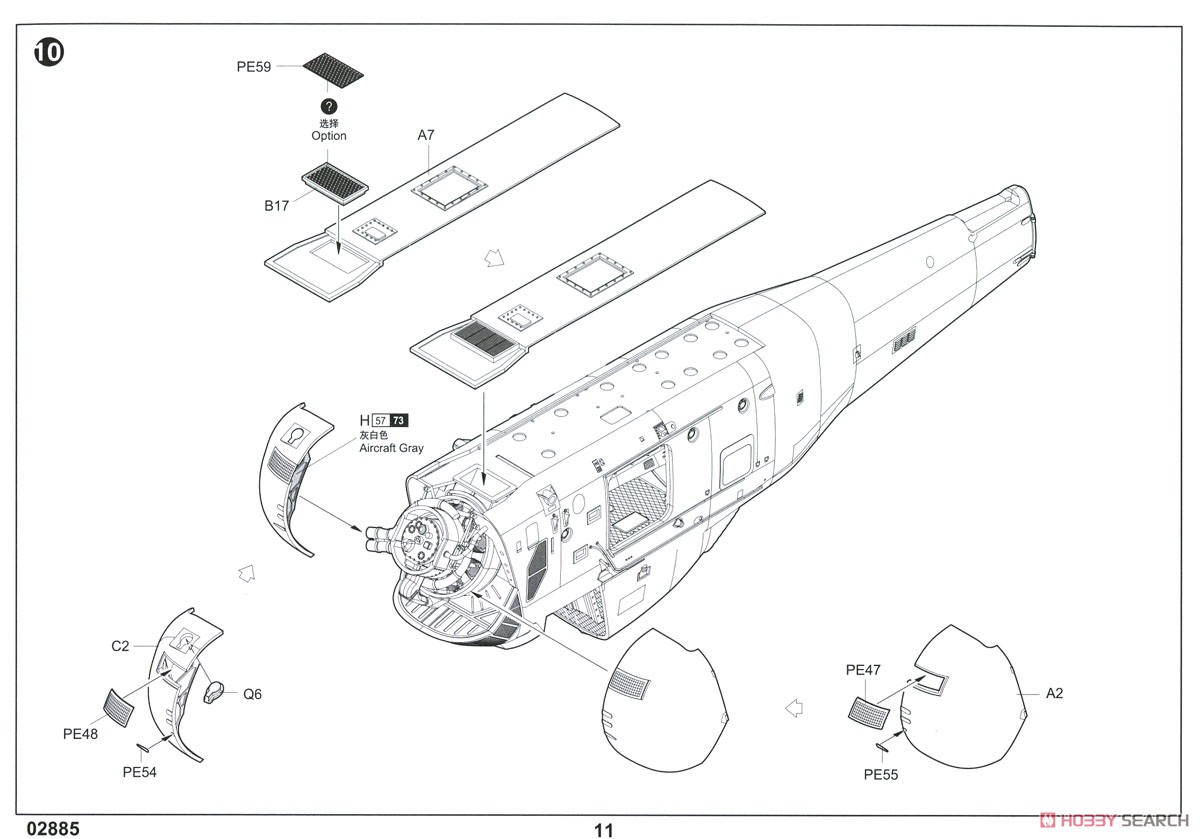 10

PE59

?
选择
Option

A7

B17

H 57 73
灰白色
Aircraft Gray

C2

Q6

PE48

PE54

PE47

A2

PE55

02885

11

HOBBY SEARCH