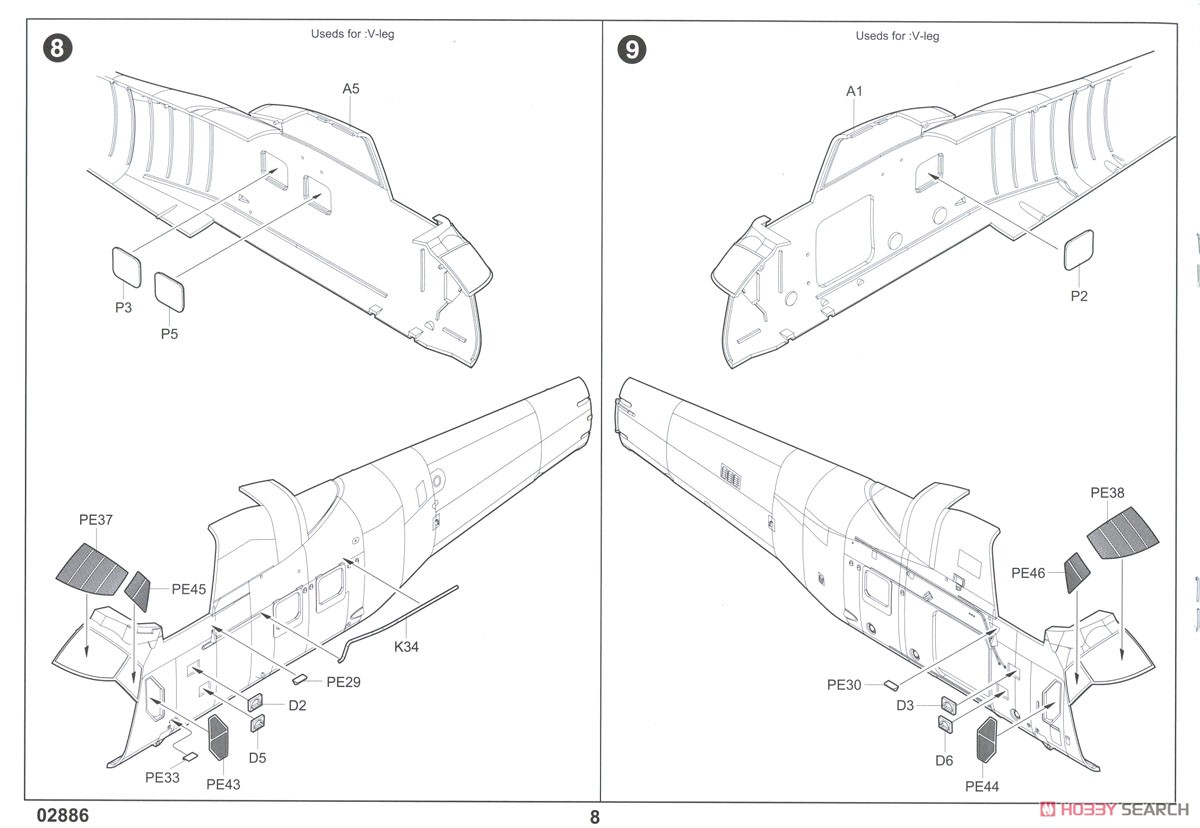 8

Useds for :V-leg

A5

P3

P5

PE37

PE45

K34

PE29

D2

D5

PE33

PE43

9

Useds for :V-leg

A1

P2

PE38

PE46

PE30

D3

D6

PE44

02886

8

HOBBY SEARCH