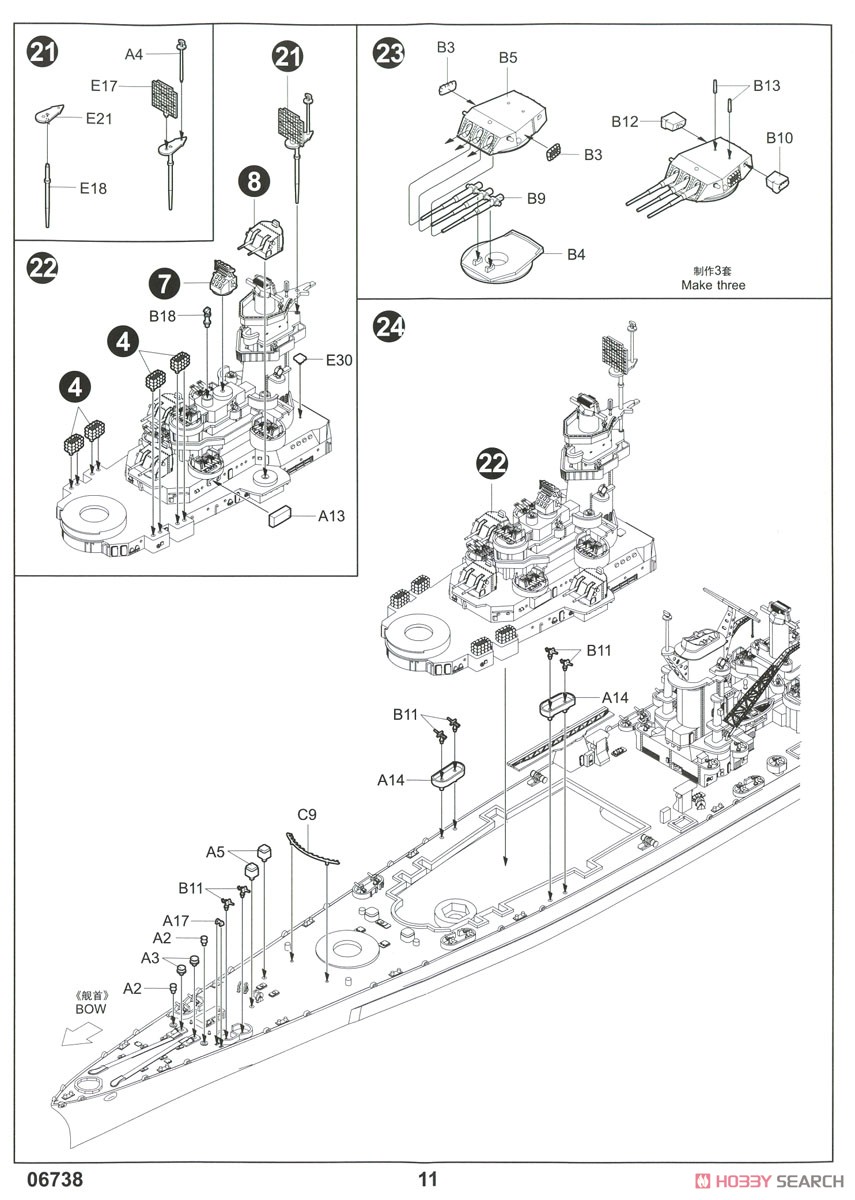 21
A4
E17
E21
E18

21

8

22
7
B18
4
E30
4
A13

23
B3
B5
B3
B9
B4
B13
B12
B10
制作3套
Make three

24
22
B11
A14
B11
A14
C9
A5
B11
A17
A2
A3
A2
《舰首》
BOW

06738
11
HOBBY SEARCH