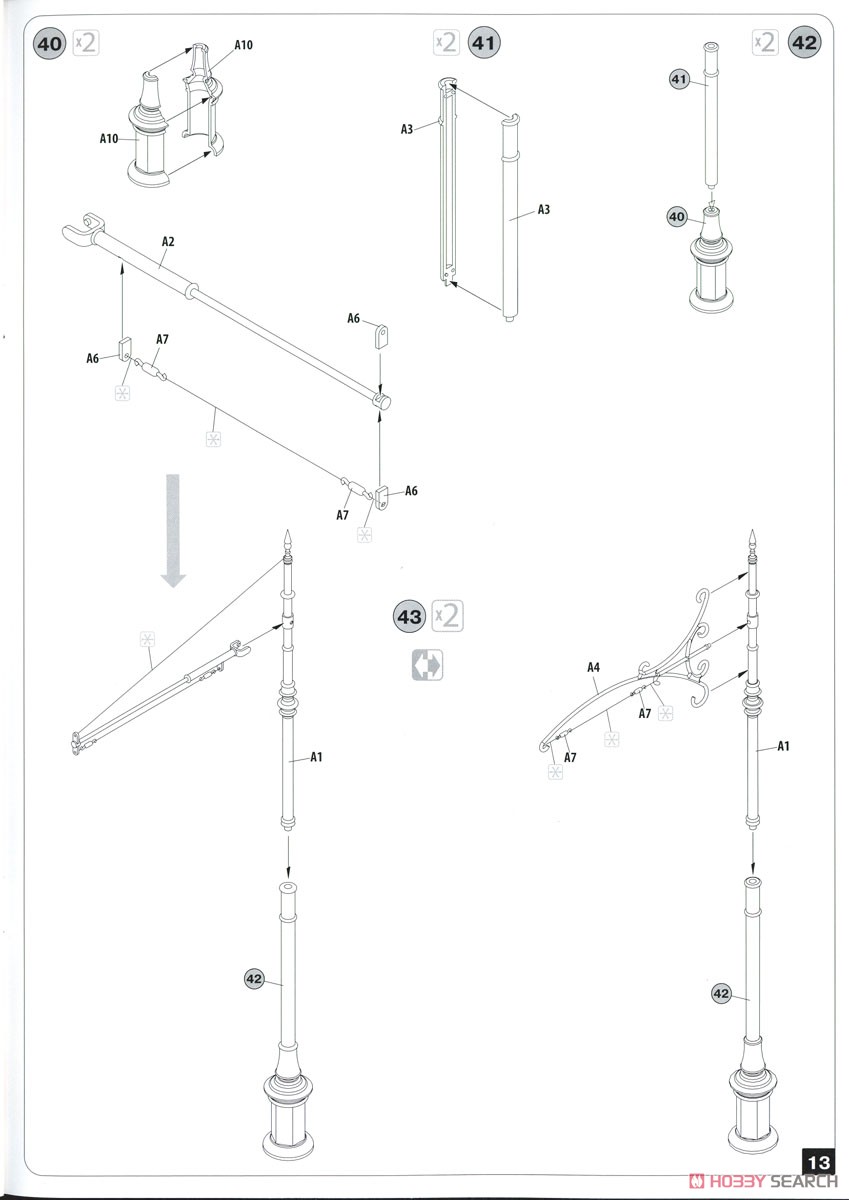 40 x2

A10

A10

x2 41

A3

A3

x2 42

41

40

A2

A6

A6

A7

A7

A6

43 x2

A1

42

A4

A7

A7

A1

42

13

HOBBY SEARCH