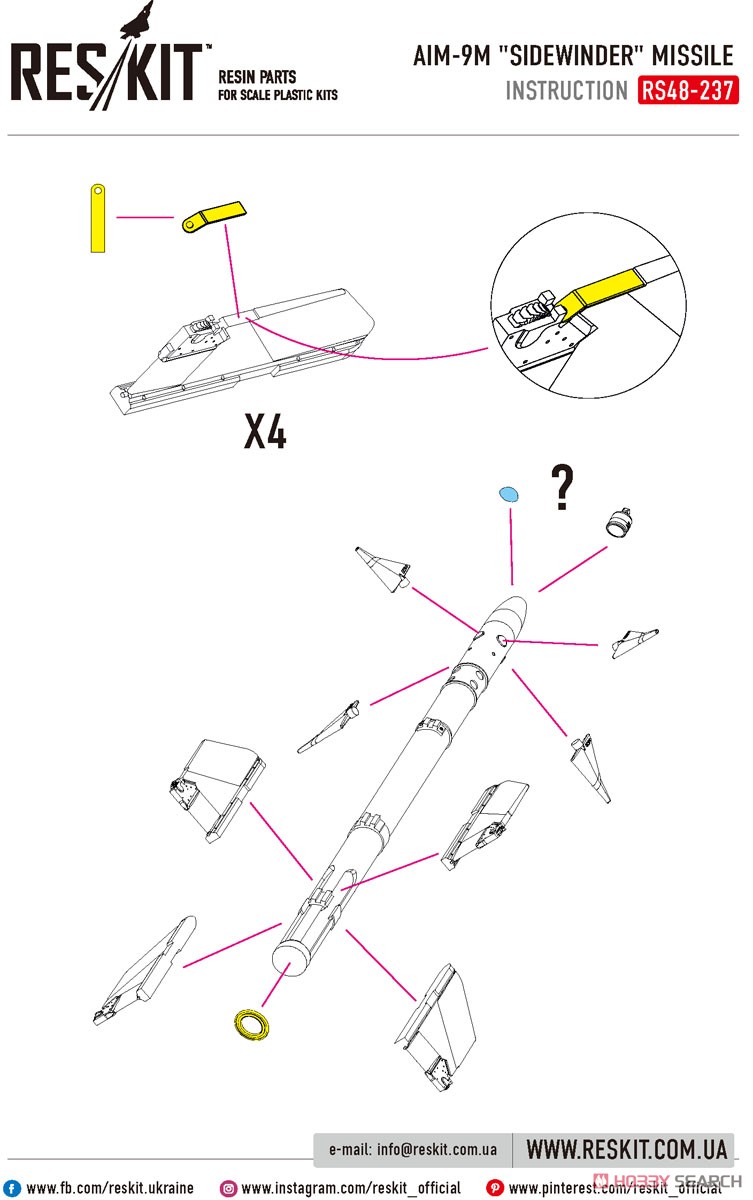 RES/KIT™
RESIN PARTS
FOR SCALE PLASTIC KITS

AIM-9M "SIDEWINDER" MISSILE
INSTRUCTION RS48-237

X4

?

e-mail: info@reskit.com.ua
WWW.RESKIT.COM.UA

www.fb.com/reskit.ukraine
www.instagram.com/reskit_official
www.pinterest.com/reskit_official

HOBBY SEARCH