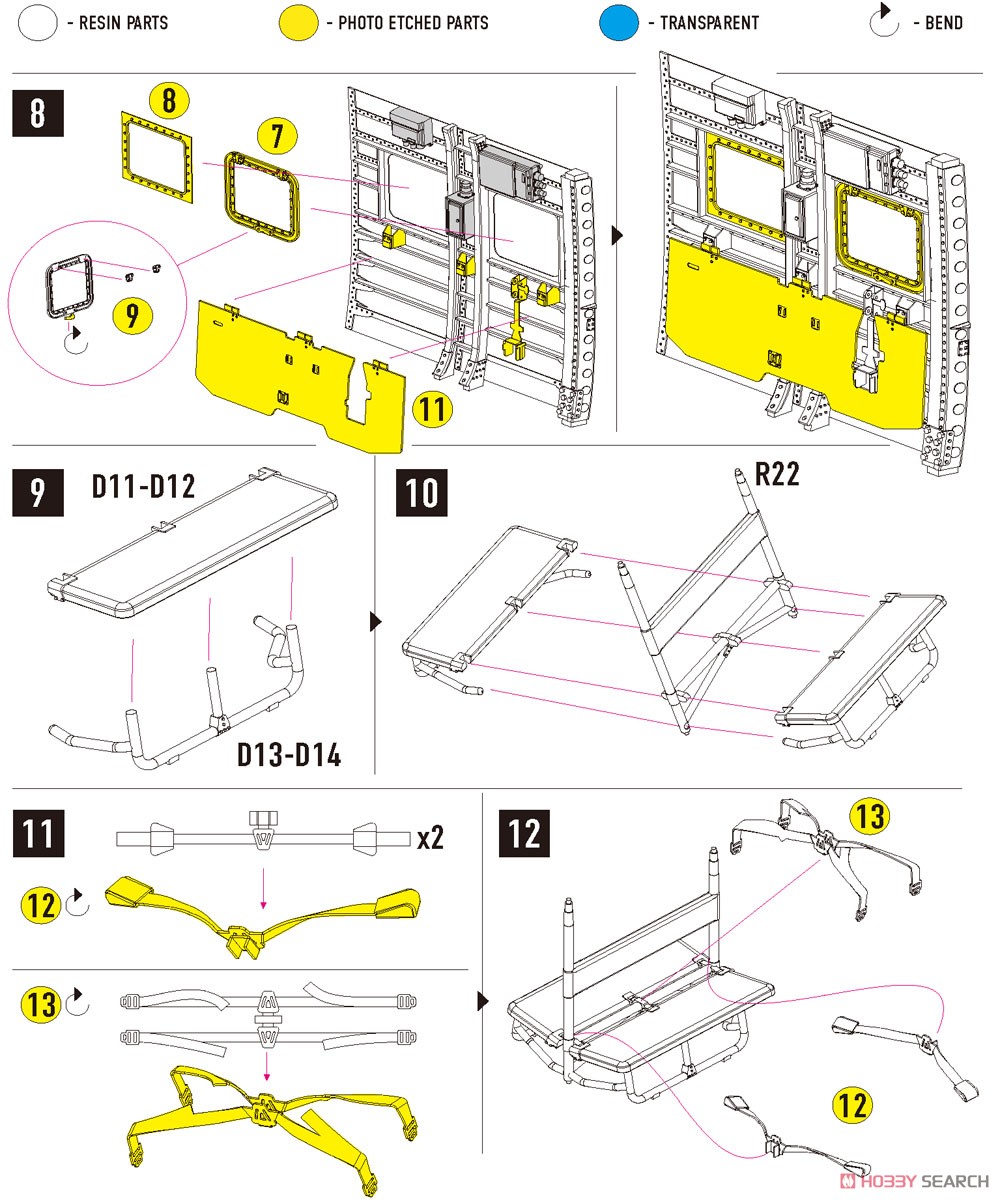 - RESIN PARTS
- PHOTO ETCHED PARTS
- TRANSPARENT
- BEND

8
8
7
9
11

9
D11-D12
D13-D14

10
R22

11
x2
12
13

12
13
12

HOBBY SEARCH