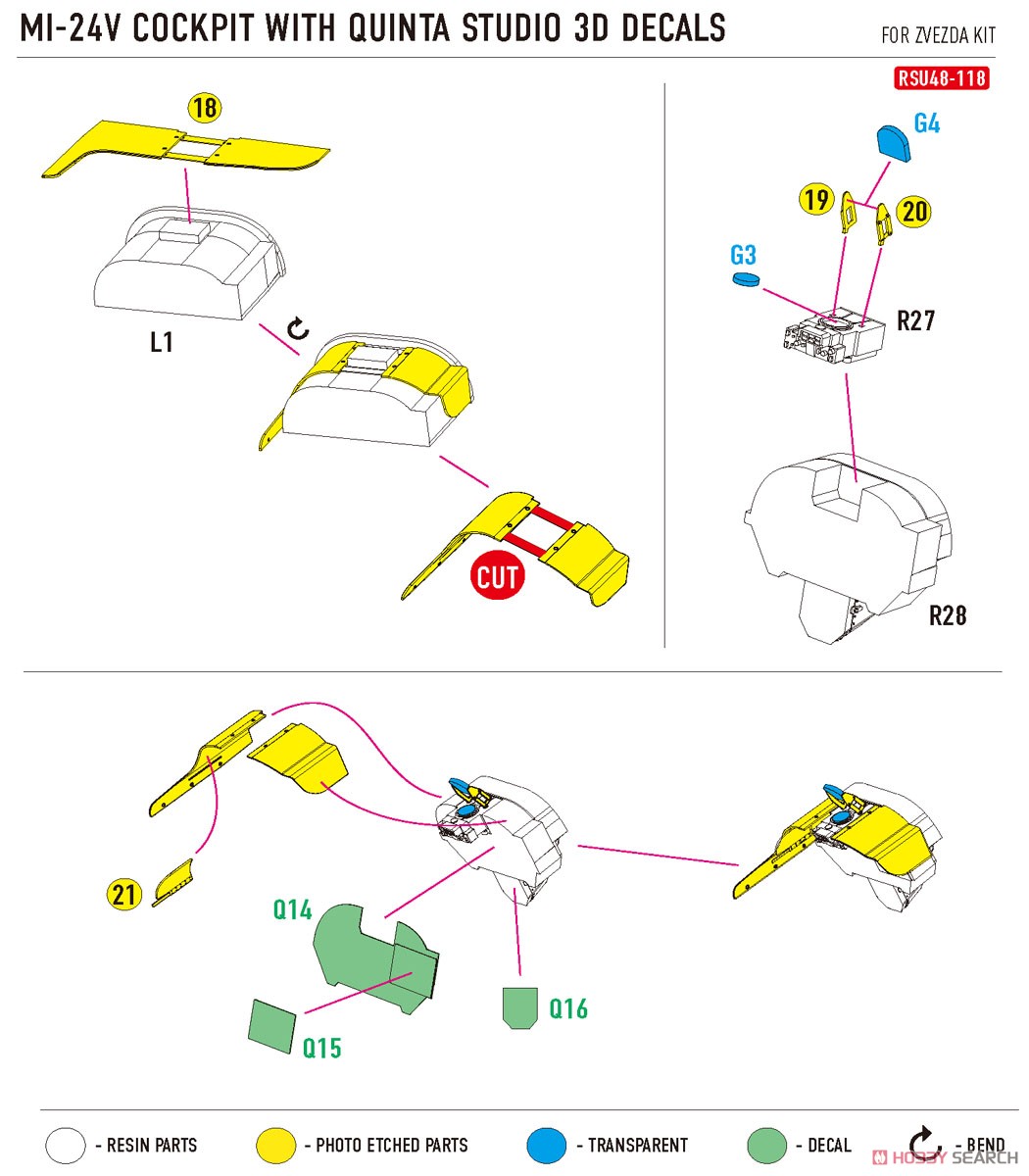 MI-24V COCKPIT WITH QUINTA STUDIO 3D DECALS

FOR ZVEZDA KIT

RSU48-118

18

L1

CUT

G4

19

20

G3

R27

R28

21

Q14

Q15

Q16

- RESIN PARTS

- PHOTO ETCHED PARTS

- TRANSPARENT

- DECAL

- BEND

HOBBY SEARCH