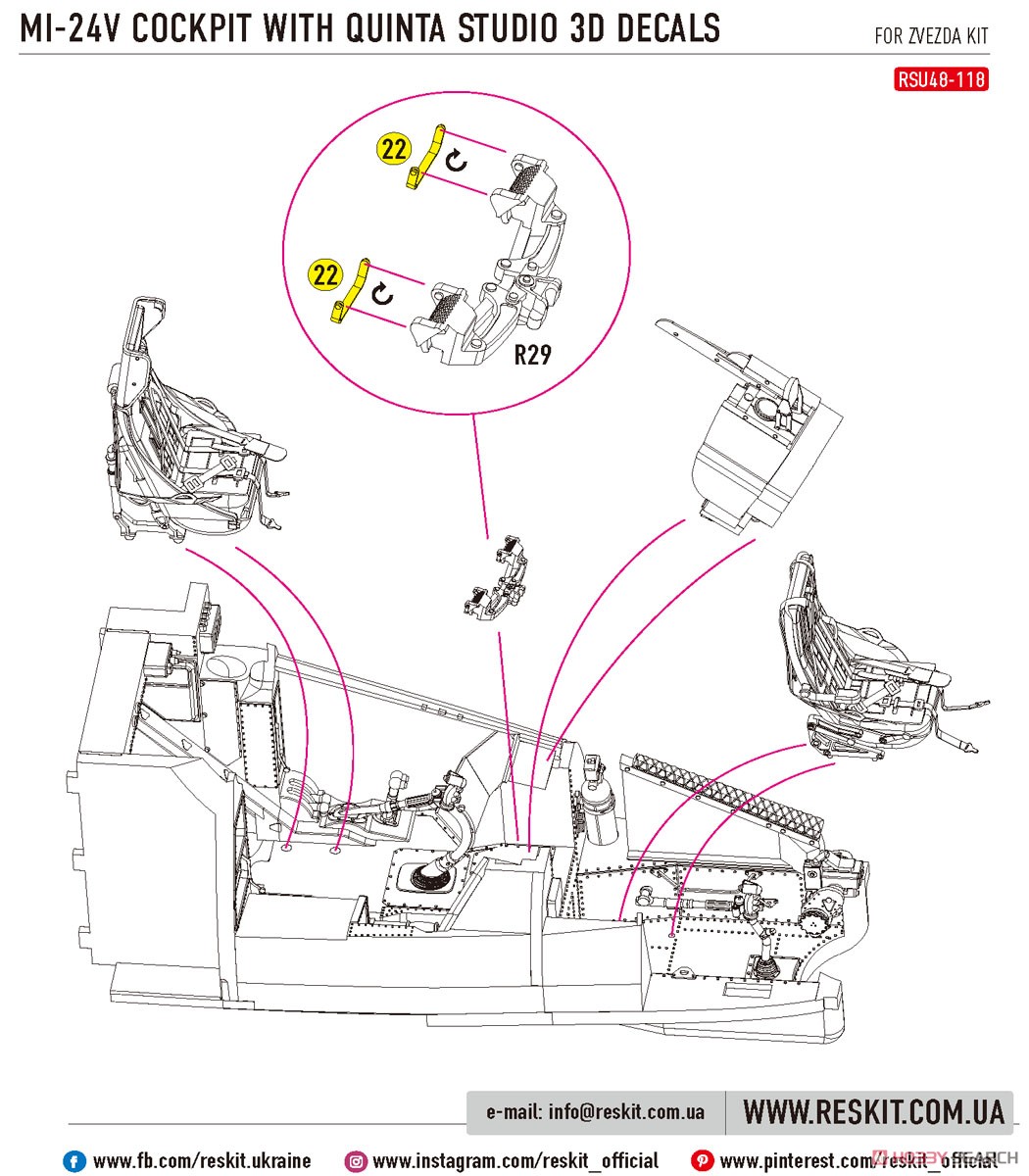 MI-24V COCKPIT WITH QUINTA STUDIO 3D DECALS

FOR ZVEZDA KIT

RSU48-118

22

22

R29

e-mail: info@reskit.com.ua

WWW.RESKIT.COM.UA

www.fb.com/reskit.ukraine

www.instagram.com/reskit_official

www.pinterest.com/reskit_official

HOBBY SEARCH