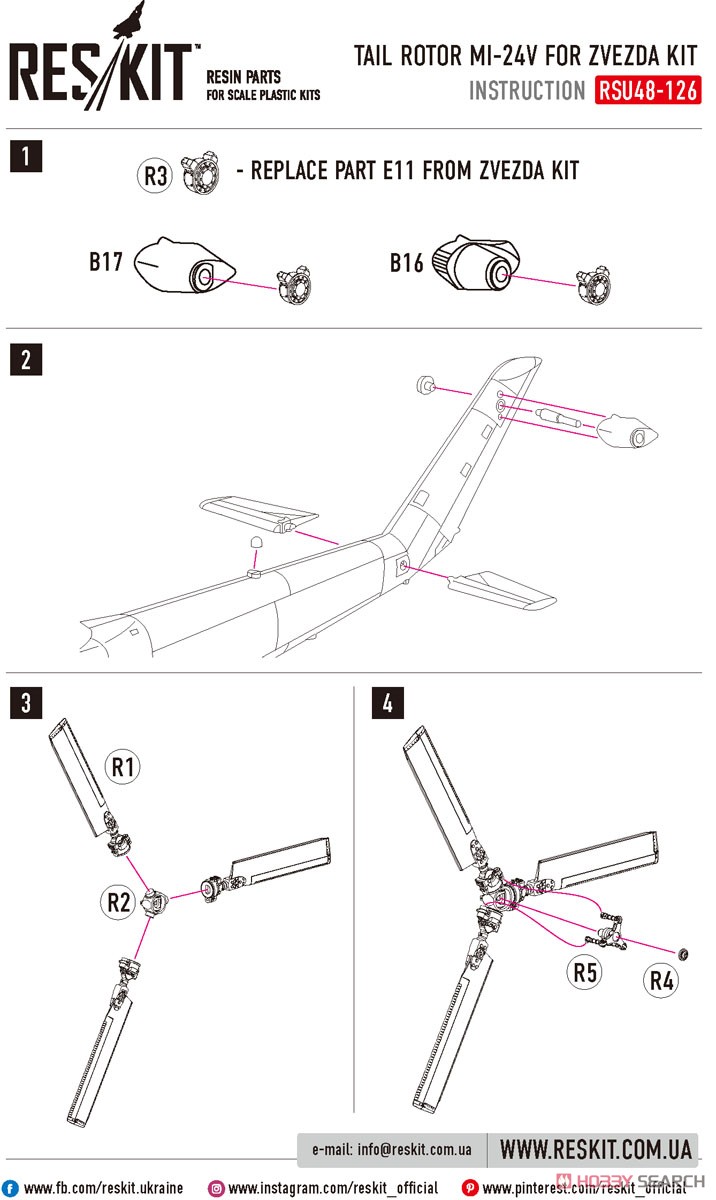 RES/KIT™
RESIN PARTS
FOR SCALE PLASTIC KITS

TAIL ROTOR MI-24V FOR ZVEZDA KIT
INSTRUCTION RSU48-126

1

R3 - REPLACE PART E11 FROM ZVEZDA KIT

B17

B16

2

3

R1

R2

4

R5

R4

e-mail: info@reskit.com.ua
WWW.RESKIT.COM.UA

www.fb.com/reskit.ukraine
www.instagram.com/reskit_official
www.pinterest.com/reskit_official

HOBBY SEARCH