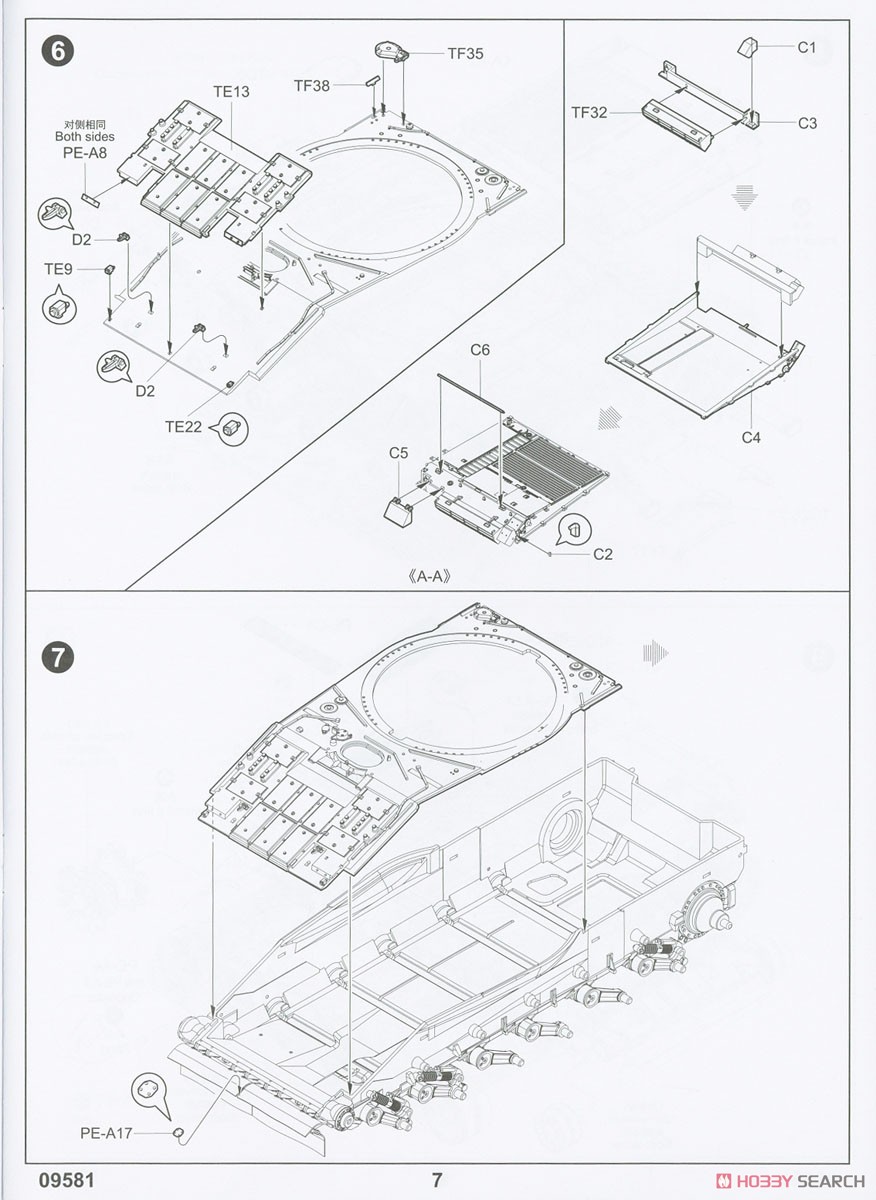 6

TF35

TF38

TE13

对侧相同
Both sides
PE-A8

D2

TE9

D2

TE22

C1

TF32

C3

C4

C6

C5

1

C2

《A-A》

7

PE-A17

09581

7

HOBBY SEARCH