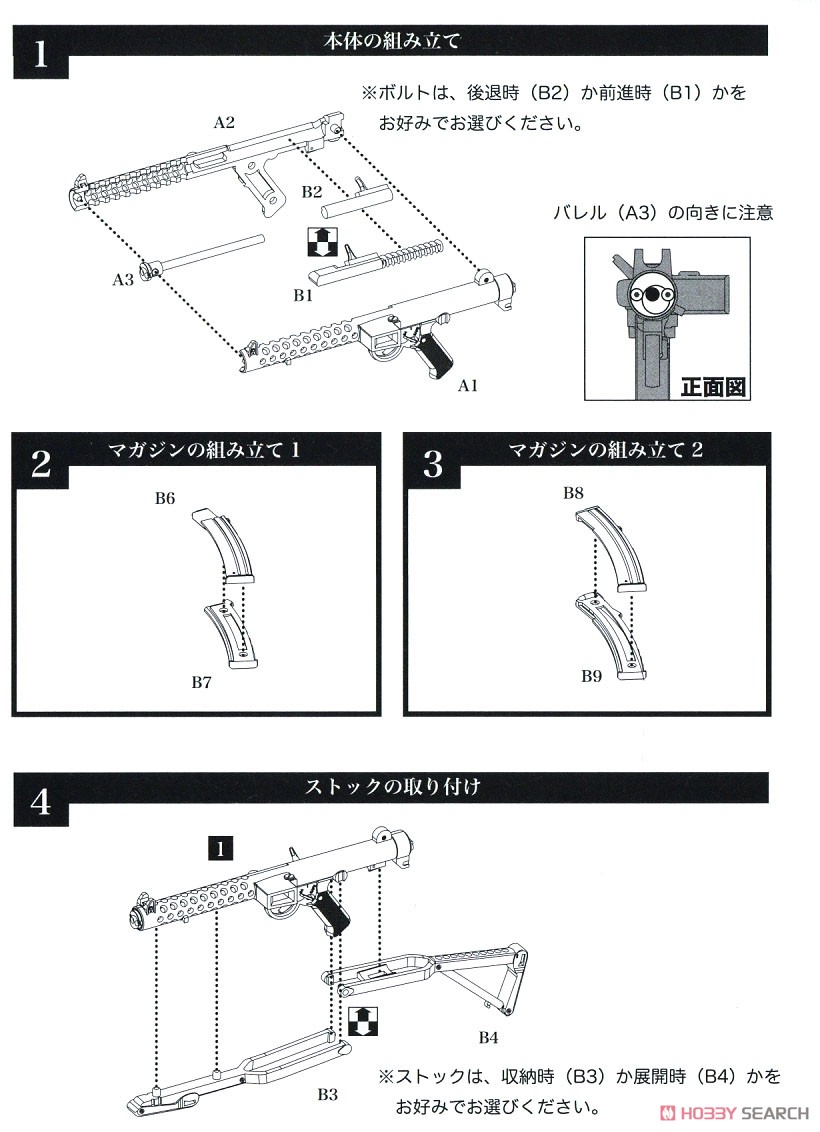 1
本体の組み立て

※ボルトは、後退時（B2）か前進時（B1）かをお好みでお選びください。

A2
B2
A3
B1
A1

バレル（A3）の向きに注意

正面図

2
マガジンの組み立て 1

B6
B7

3
マガジンの組み立て 2

B8
B9

4
ストックの取り付け

1
B4
B3

※ストックは、収納時（B3）か展開時（B4）かをお好みでお選びください。

HOBBY SEARCH