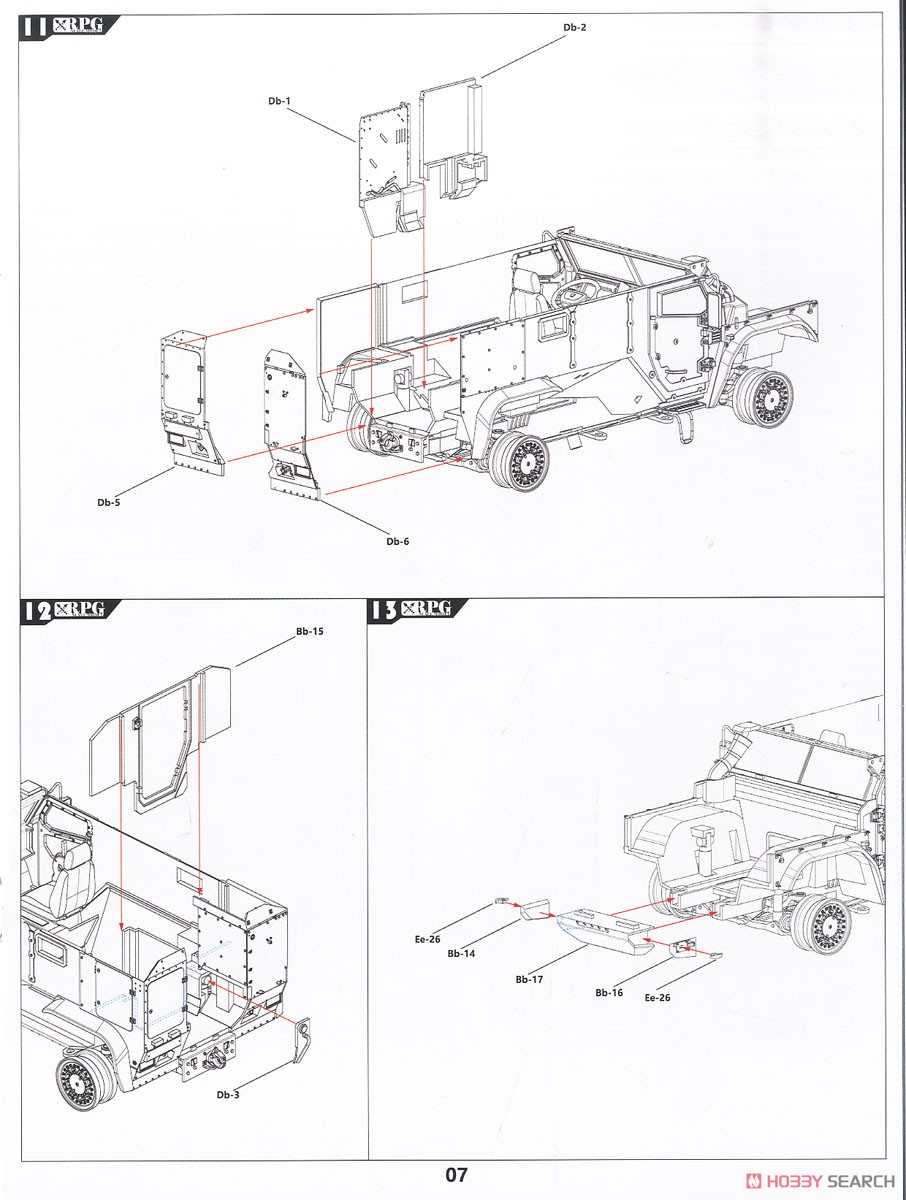 11 RPG

Db-2

Db-1

Db-5

Db-6

12 RPG

Bb-15

Db-3

13 RPG

Ee-26

Bb-14

Bb-17

Bb-16

Ee-26

07

HOBBY SEARCH