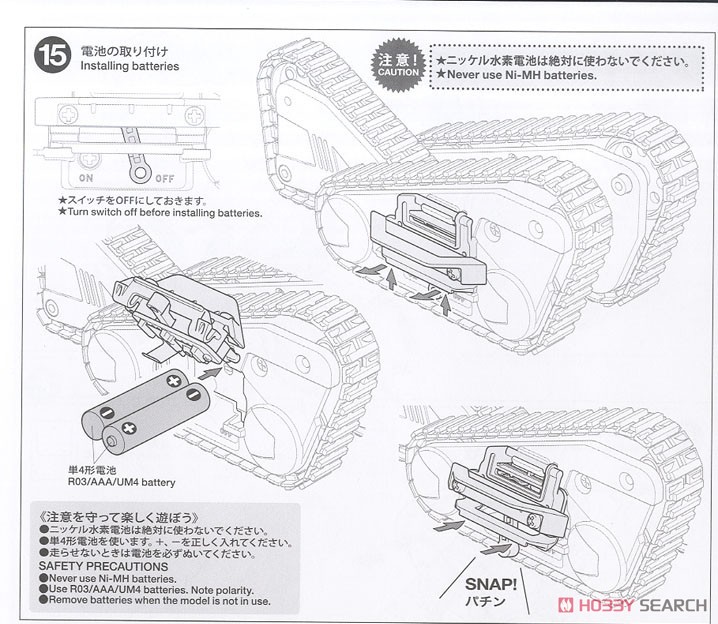 15 電池の取り付け
Installing batteries

注意! CAUTION
★ニッケル水素電池は絶対に使わないでください。
★Never use Ni-MH batteries.

ON OFF

★スイッチをOFFにしておきます。
★Turn switch off before installing batteries.

単4形電池
R03/AAA/UM4 battery

《注意を守って楽しく遊ぼう》
●ニッケル水素電池は絶対に使わないでください。
●単4形電池を使います。+、−を正しく入れてください。
●走らせないときは電池を必ずぬいてください。
SAFETY PRECAUTIONS
●Never use Ni-MH batteries.
●Use R03/AAA/UM4 batteries. Note polarity.
●Remove batteries when the model is not in use.

SNAP!
パチン

HOBBY SEARCH