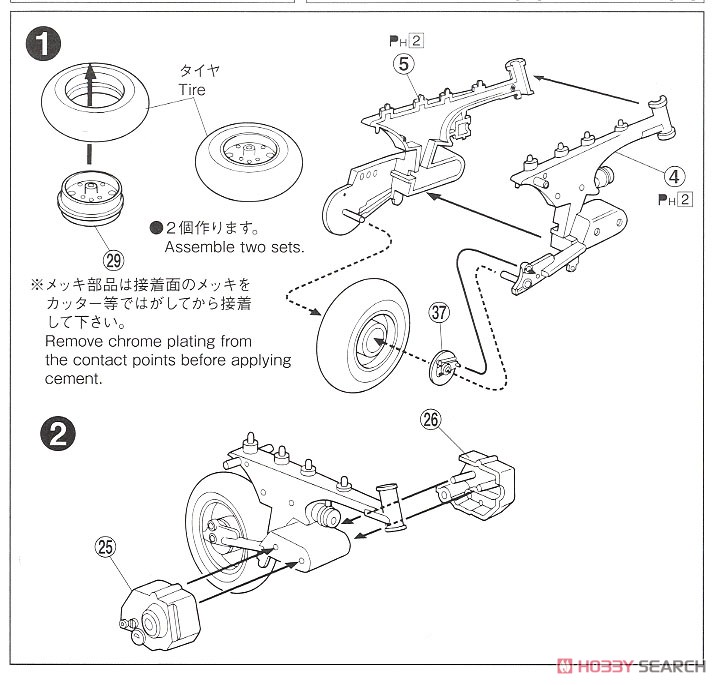 1

タイヤ
Tire

29

●2個作ります。
Assemble two sets.

※メッキ部品は接着面のメッキをカッター等ではがしてから接着して下さい。
Remove chrome plating from the contact points before applying cement.

PH 2
5

4
PH 2

37

2

26

25

HOBBY SEARCH