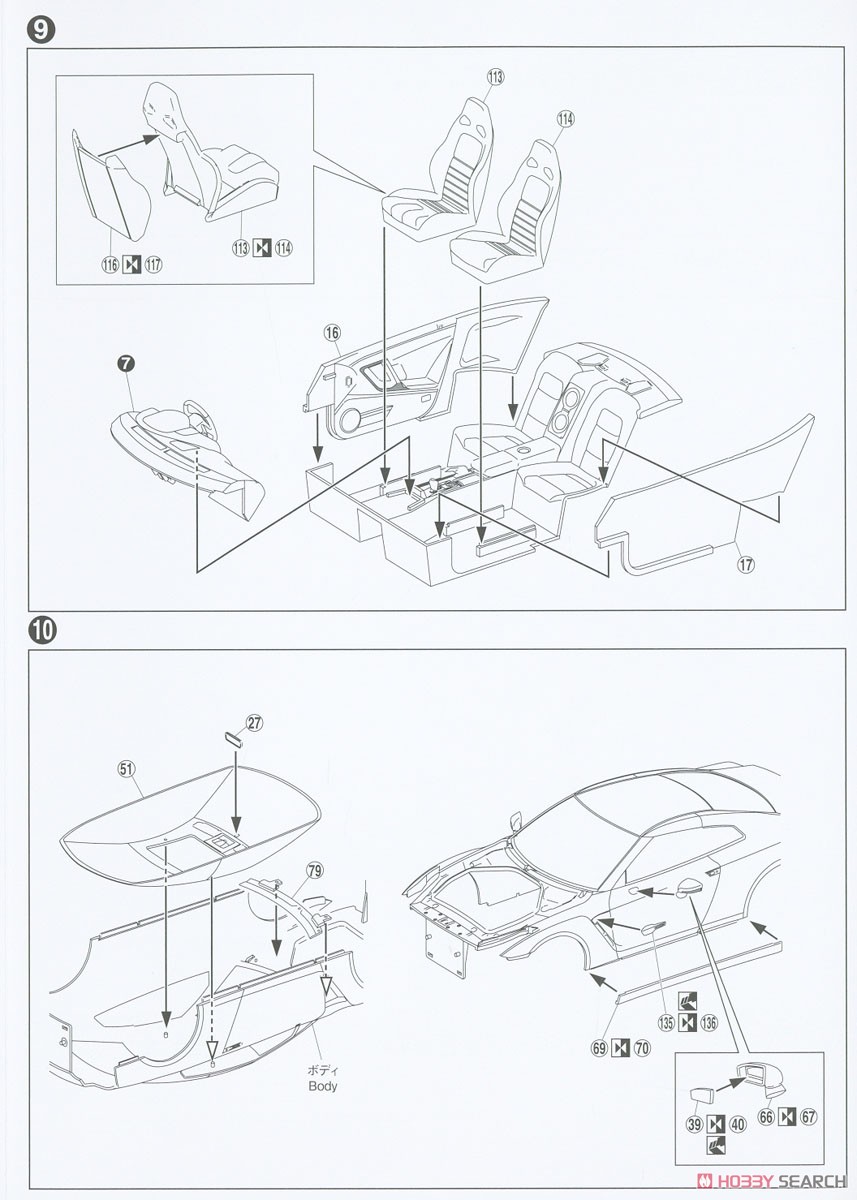 9

113

114

116 117

113 114

16

7

17

10

27

51

79

ボディ
Body

135 136

69 70

39 40

66 67

HOBBY SEARCH