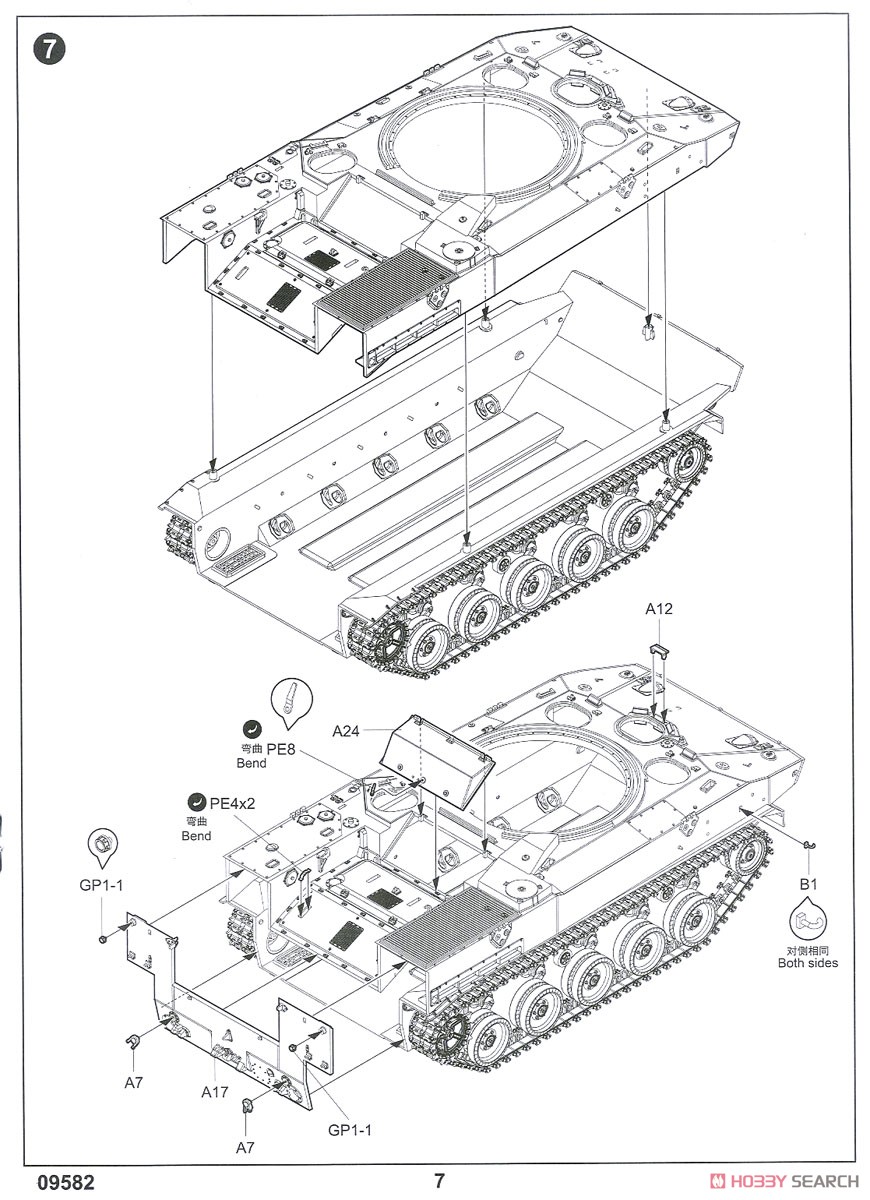 7

A12

A24

弯曲
Bend
PE8

PE4x2
弯曲
Bend

GP1-1

B1

对侧相同
Both sides

A7

A17

GP1-1

A7

09582

7

HOBBY SEARCH