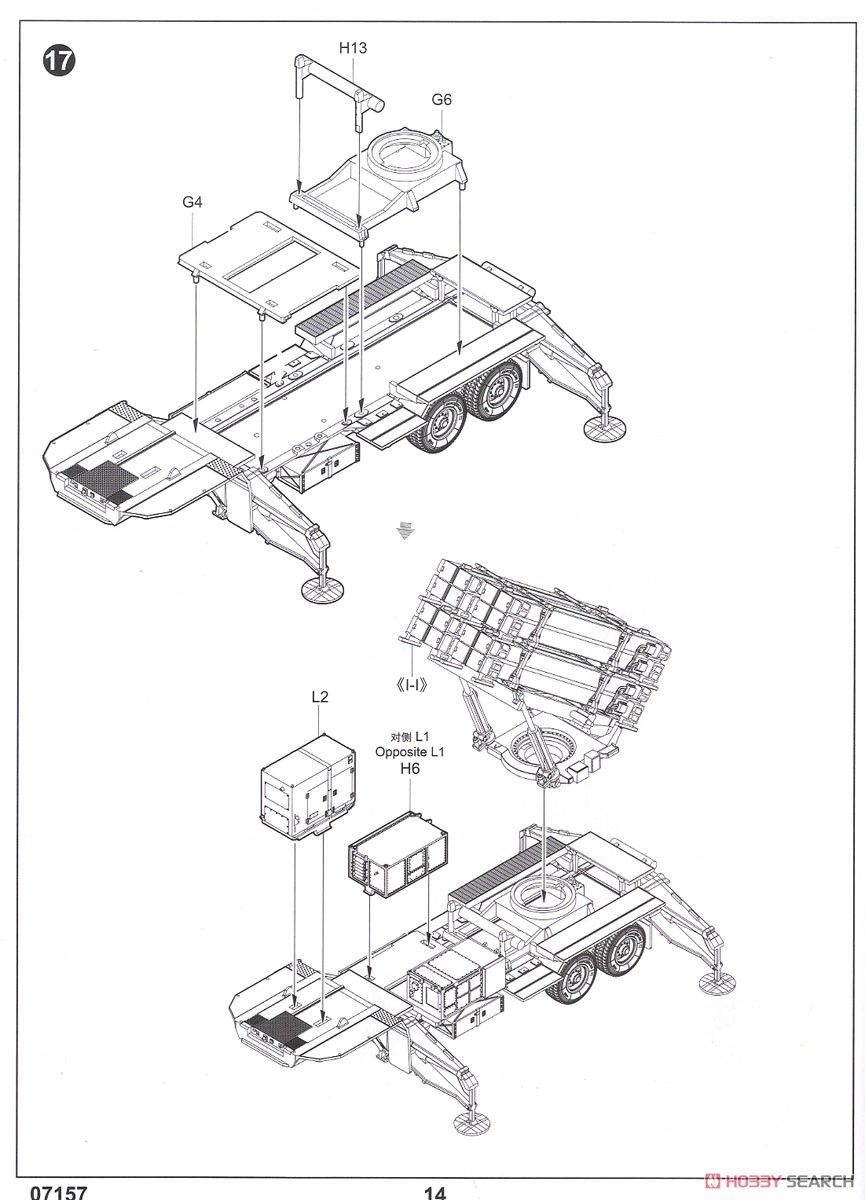 17

H13

G6

G4

《I-I》

L2

对侧 L1
Opposite L1
H6

07157

14

HOBBY SEARCH