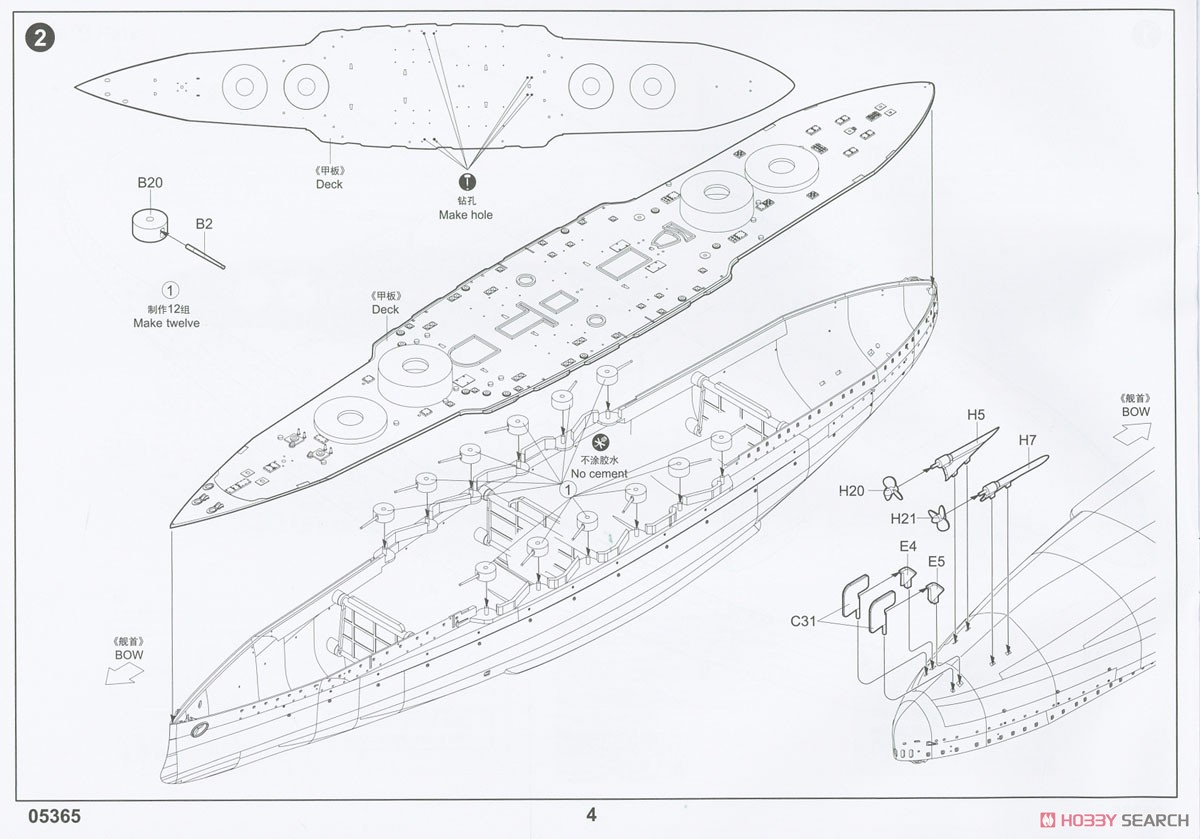 2

《甲板》
Deck

钻孔
Make hole

B20

B2

1
制作12组
Make twelve

《甲板》
Deck

不涂胶水
No cement

1

《舰首》
BOW

H5

H7

H20

H21

E4

E5

C31

《舰首》
BOW

05365

4

HOBBY SEARCH