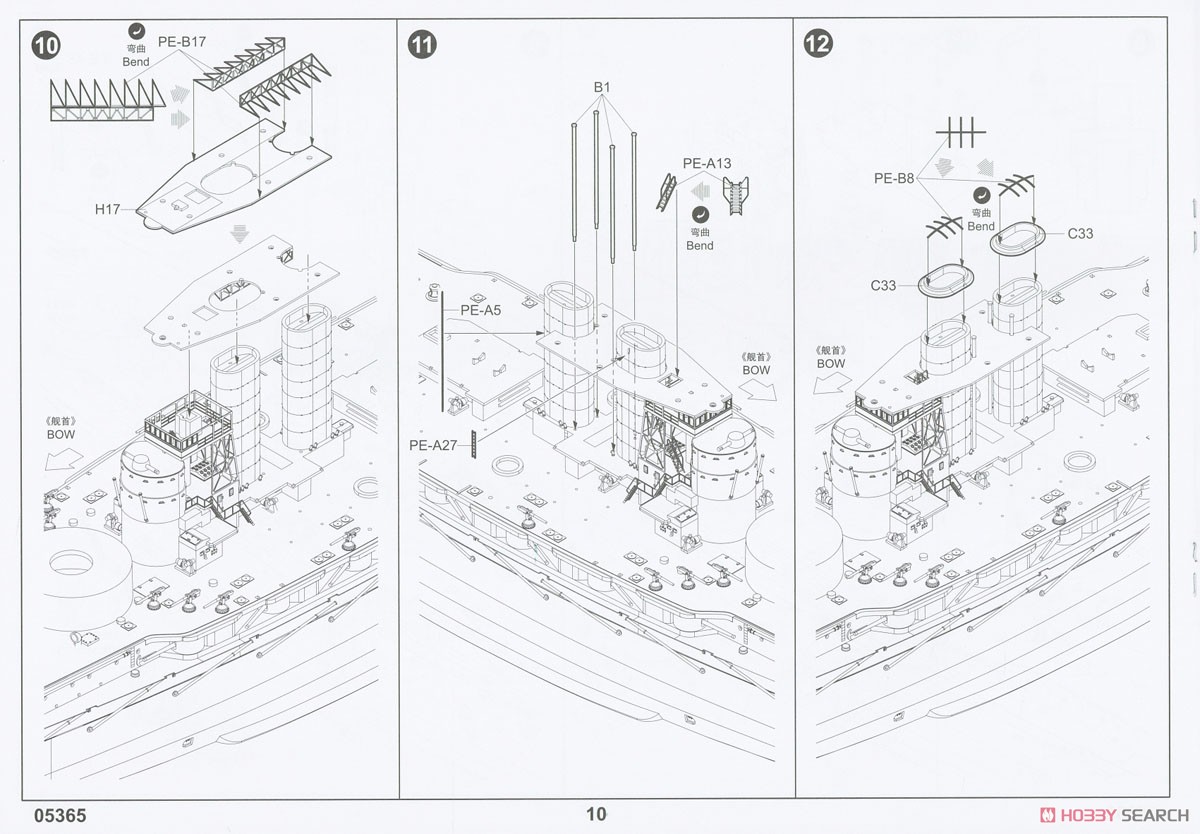 10

弯曲
Bend

PE-B17

H17

《舰首》
BOW

11

B1

PE-A13

弯曲
Bend

PE-A5

PE-A27

《舰首》
BOW

12

PE-B8

弯曲
Bend

C33

C33

《舰首》
BOW

05365

10

HOBBY SEARCH