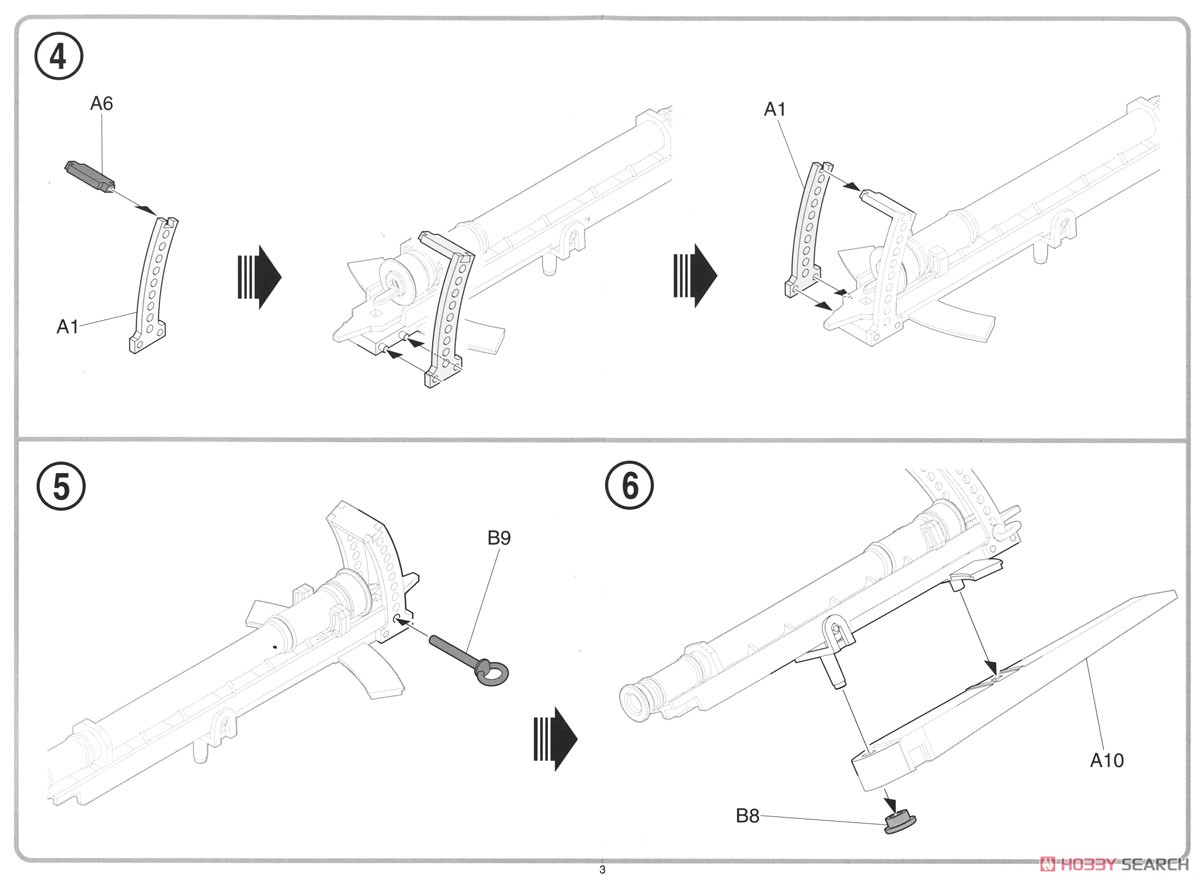 ④
A6
A1
A1

⑤
B9

⑥
A10
B8

3

HOBBY SEARCH