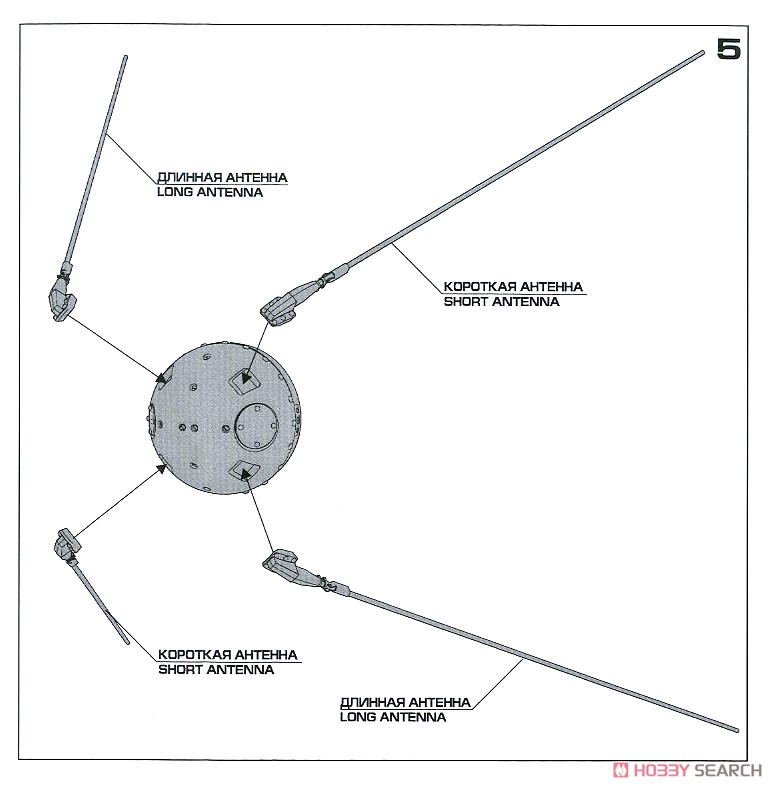 5

ДЛИННАЯ АНТЕННА
LONG ANTENNA

КОРОТКАЯ АНТЕННА
SHORT ANTENNA

КОРОТКАЯ АНТЕННА
SHORT ANTENNA

ДЛИННАЯ АНТЕННА
LONG ANTENNA

HOBBY SEARCH