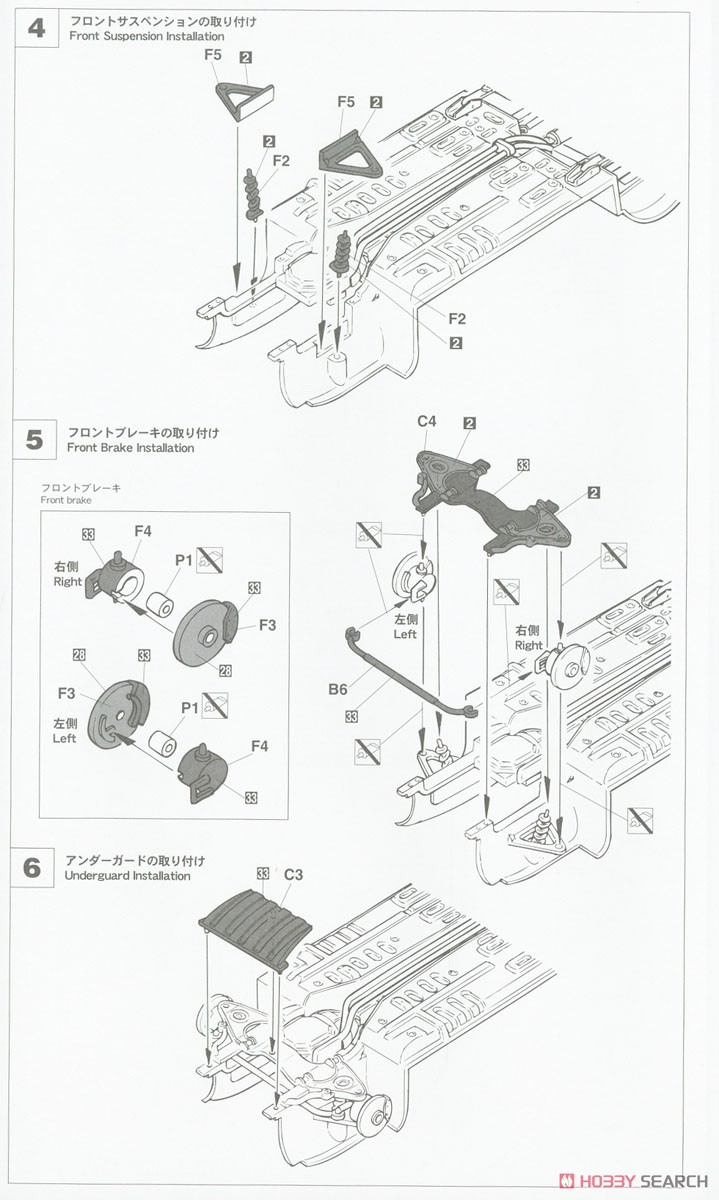 4
フロントサスペンションの取り付け
Front Suspension Installation

F5
2
F5
2
2
F2
F2
2

5
フロントブレーキの取り付け
Front Brake Installation

フロントブレーキ
Front brake

33
F4
右側
Right
P1
33
F3
28
28
33
F3
左側
Left
P1
F4
33

C4
2
33
2
左側
Left
右側
Right
B6
33

6
アンダーガードの取り付け
Underguard Installation

33
C3

HOBBY SEARCH