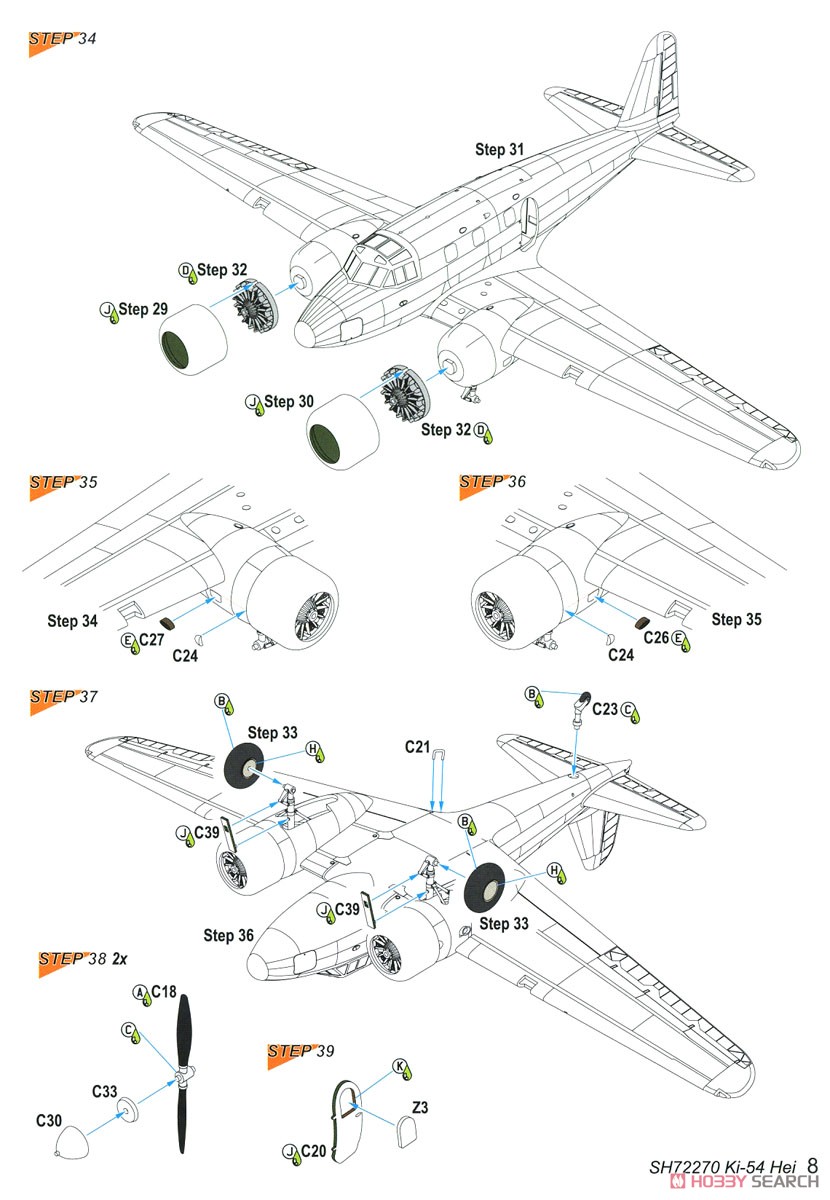 STEP 34

Step 31

D Step 32

J Step 29

J Step 30

Step 32 D

STEP 35

Step 34

E C27

C24

STEP 36

Step 35

C26 E

C24

STEP 37

B

Step 33

H

C21

B

C23 C

J C39

B

H

J C39

Step 33

Step 36

STEP 38 2x

A C18

C

C33

C30

STEP 39

K

Z3

J C20

SH72270 Ki-54 Hei 8

HOBBY SEARCH