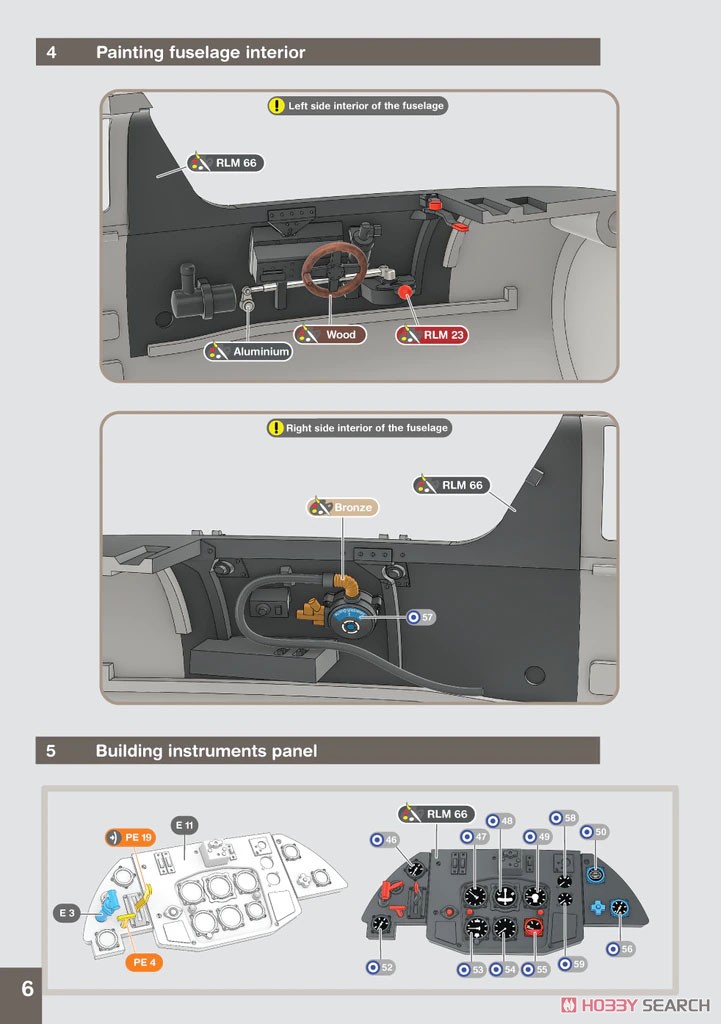 4 Painting fuselage interior

Left side interior of the fuselage

RLM 66

Aluminium

Wood

RLM 23

Right side interior of the fuselage

RLM 66

Bronze

57

5 Building instruments panel

PE 19

E 11

E 3

PE 4

RLM 66

46

47

48

49

58

50

52

53

54

55

59

56

6

HOBBY SEARCH