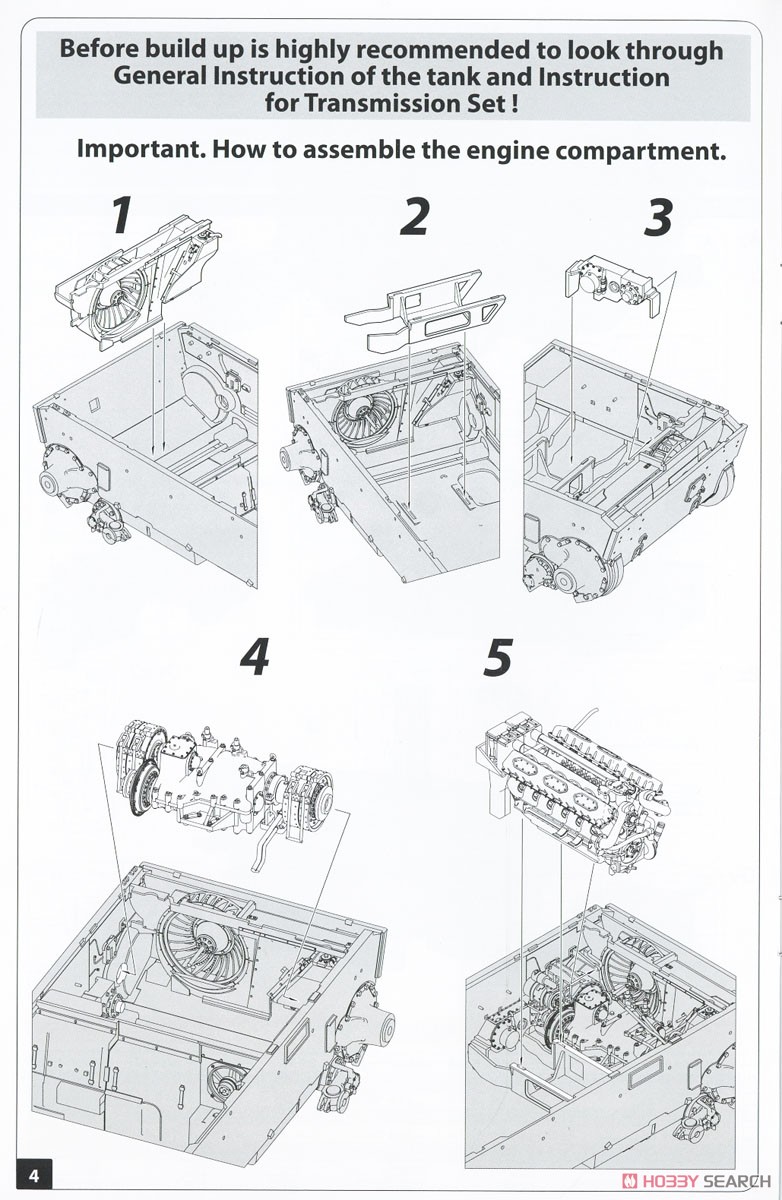 Before build up is highly recommended to look through General Instruction of the tank and Instruction for Transmission Set !

Important. How to assemble the engine compartment.

1

2

3

4

5

4

HOBBY SEARCH