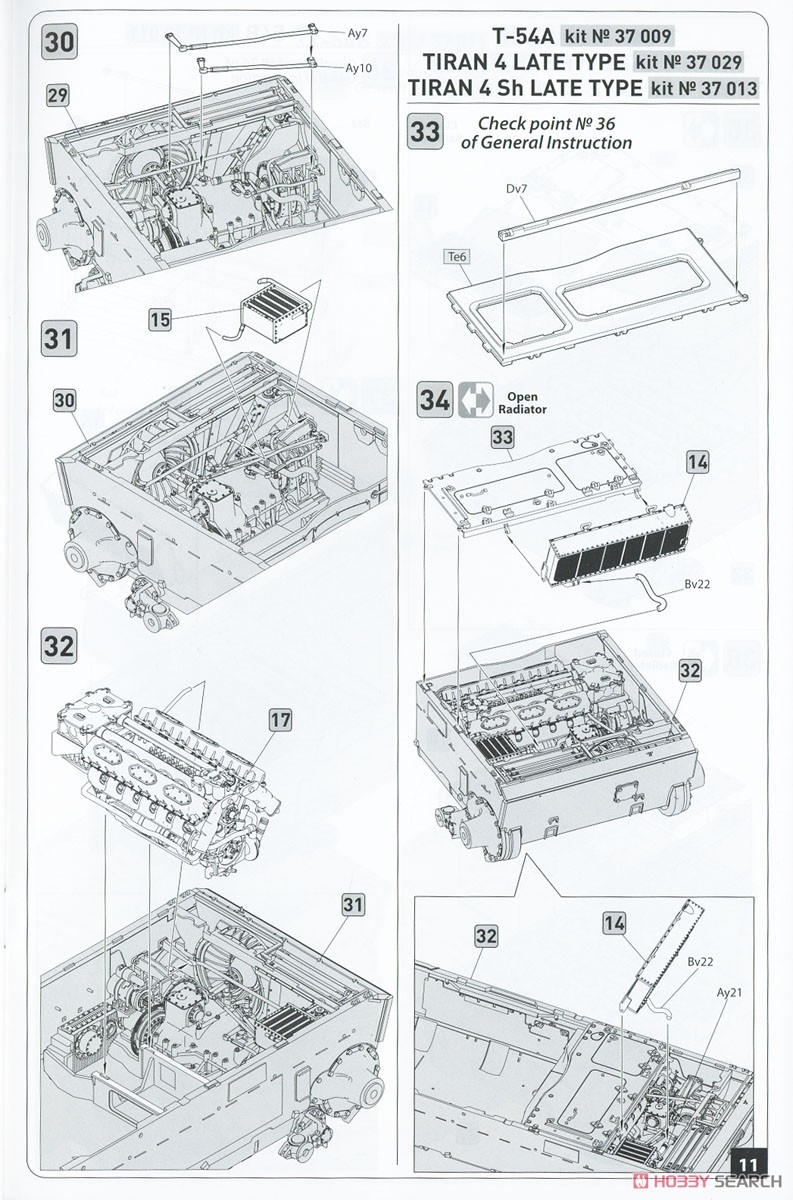 30
Ay7
Ay10
29
31
15
30
32
17
31
T-54A kit № 37 009
TIRAN 4 LATE TYPE kit № 37 029
TIRAN 4 Sh LATE TYPE kit № 37 013
33
Check point № 36 of General Instruction
Dv7
Te6
34
Open Radiator
33
14
Bv22
32
32
14
Bv22
Ay21
11
HOBBY SEARCH